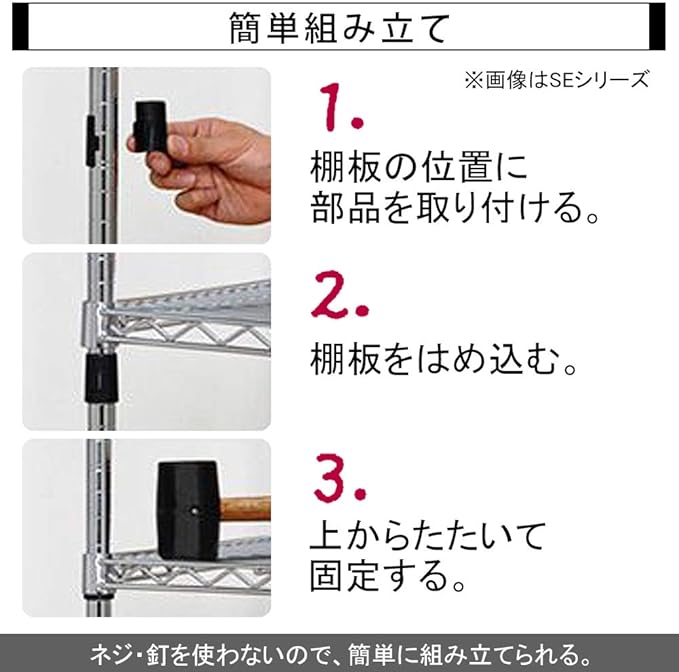 簡単組み立て

※画像はSEシリーズ

1.

棚板の位置に
部品を取り付ける。

2.

棚板をはめ込む。

3.

上からたたいて
固定する。

ネジ・釘を使わないので、簡単に組み立てられる。