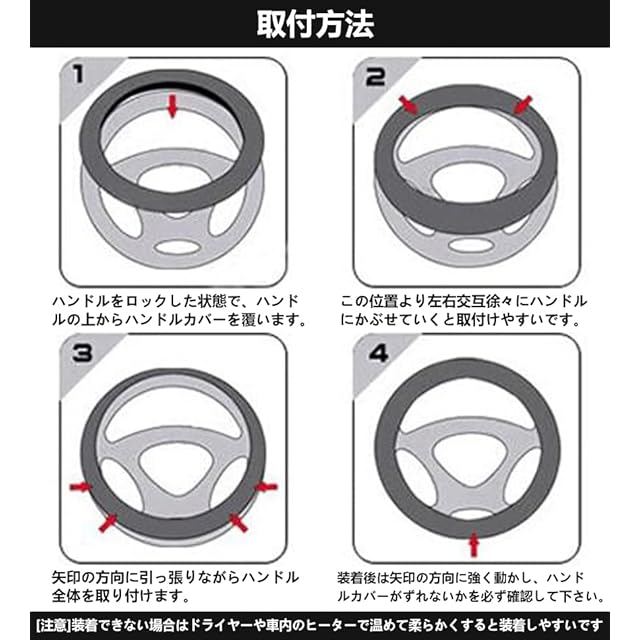 取付方法

1

ハンドルをロックした状態で、ハンドルの上からハンドルカバーを覆います。

2

この位置より左右交互徐々にハンドルにかぶせていくと取付けやすいです。

3

矢印の方向に引っ張りながらハンドル全体を取り付けます。

4

装着後は矢印の方向に強く動かし、ハンドルカバーがずれないかを必ず確認して下さい。

[注意]装着できない場合はドライヤーや車内のヒーターで温めて柔らかくすると装着しやすいです