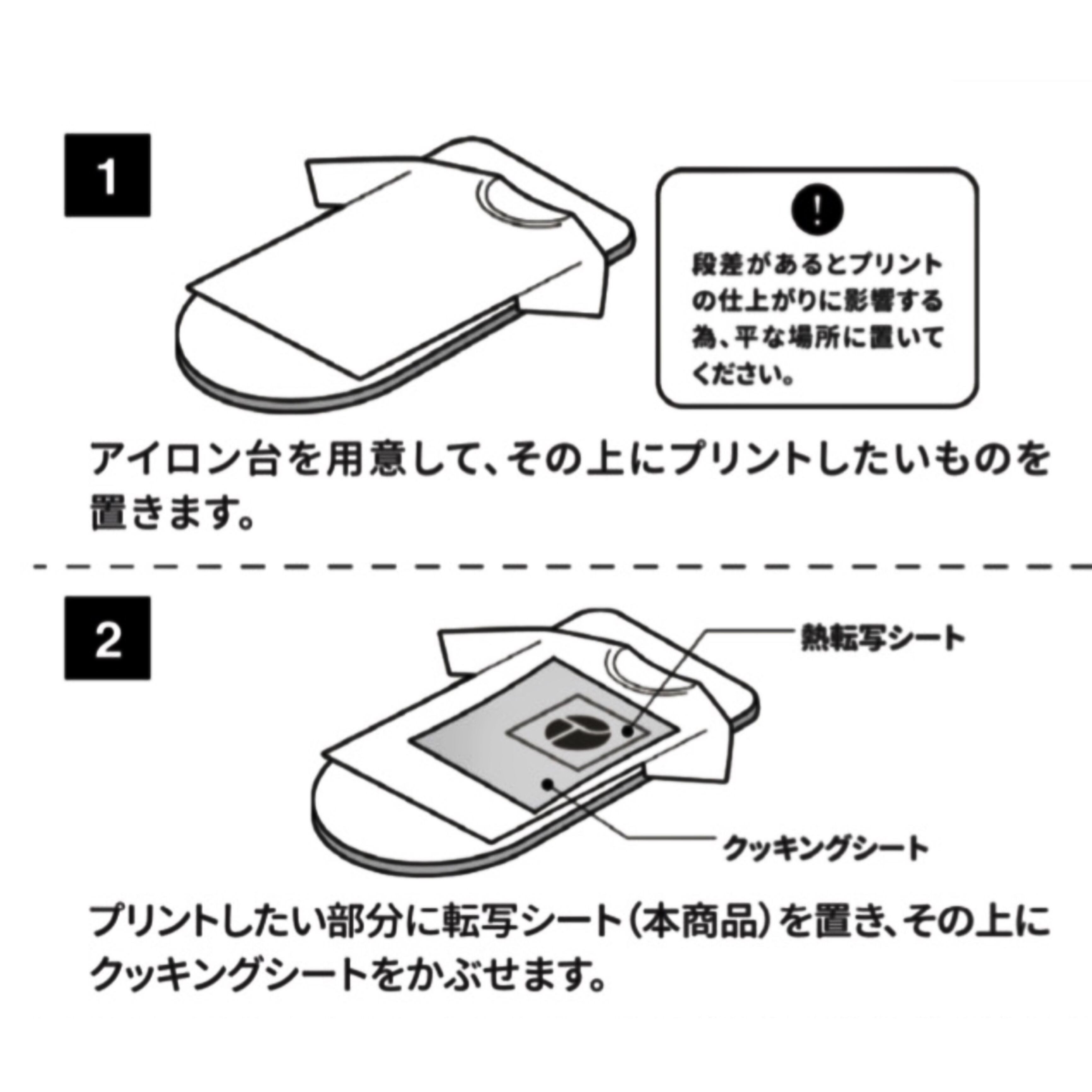 1

!

段差があるとプリントの仕上がりに影響する為、平な場所に置いてください。

アイロン台を用意して、その上にプリントしたいものを置きます。

2

熱転写シート

クッキングシート

プリントしたい部分に転写シート（本商品）を置き、その上にクッキングシートをかぶせます。