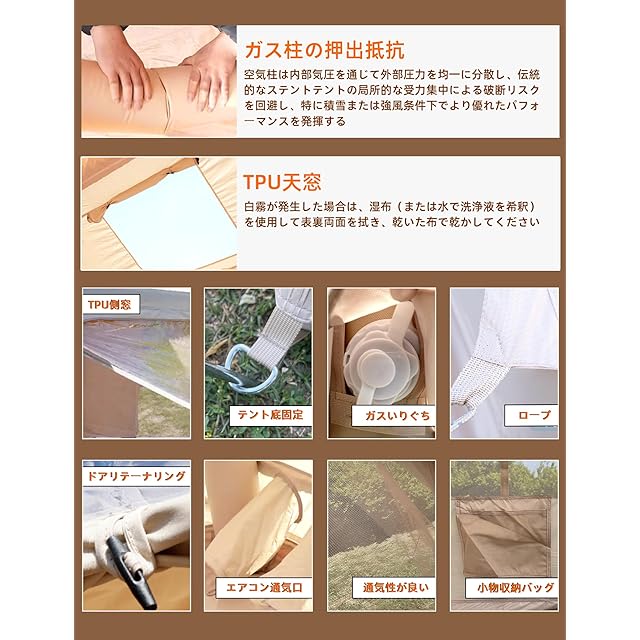 ガス柱の押出抵抗

空気柱は内部気圧を通じて外部圧力を均一に分散し、伝統的なステントテントの局所的な受力集中による破断リスクを回避し、特に積雪または強風条件下でより優れたパフォーマンスを発揮する

TPU天窓

白霧が発生した場合は、湿布（または水で洗浄液を希釈）を使用して表裏両面を拭き、乾いた布で乾かしてください

TPU側窓

テント底固定

ガスいりぐち

ロープ

ドアリテーナリング

エアコン通気口

通気性が良い

小物収納バッグ