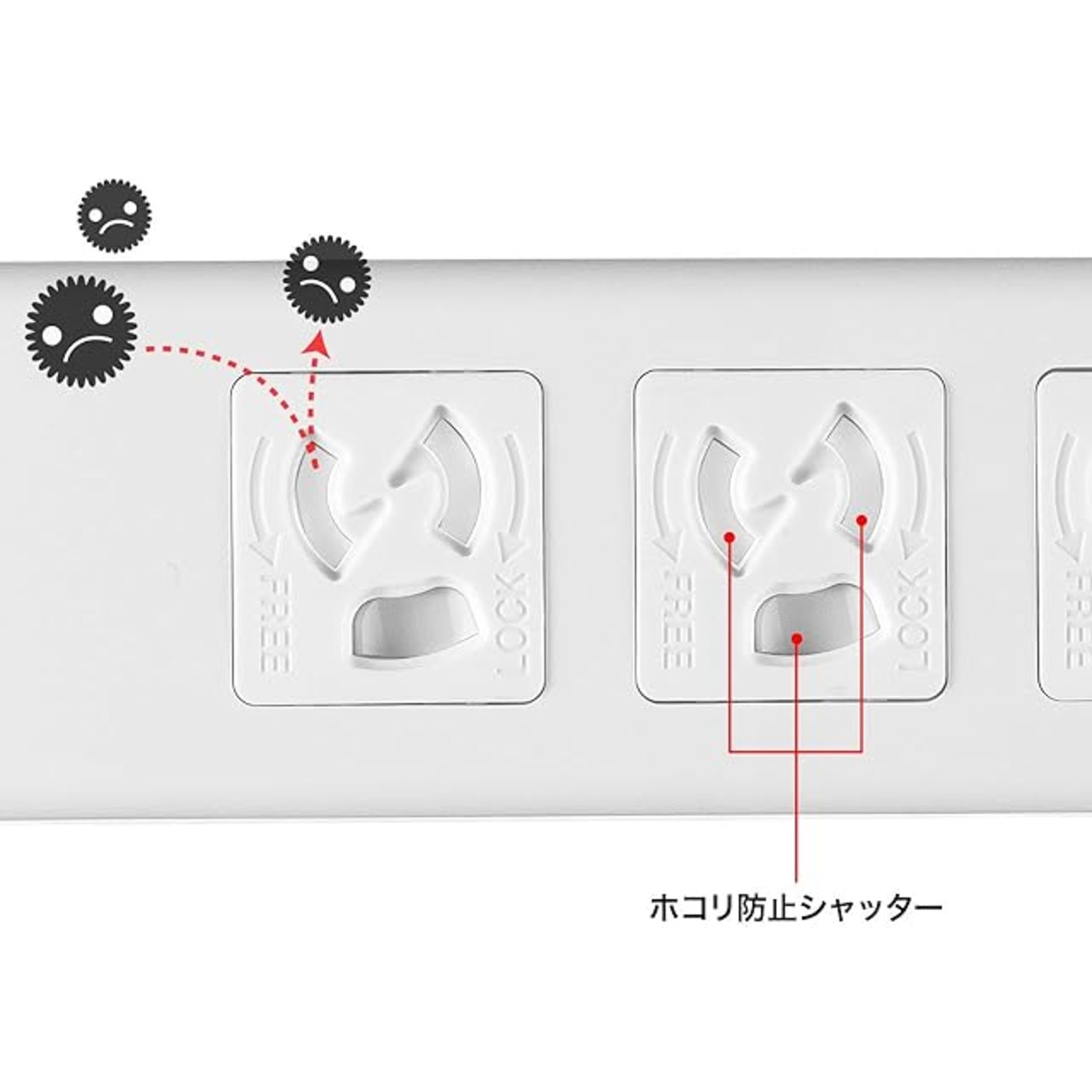 FREE
LOCK
FREE
LOCK
FREE
ホコリ防止シャッター