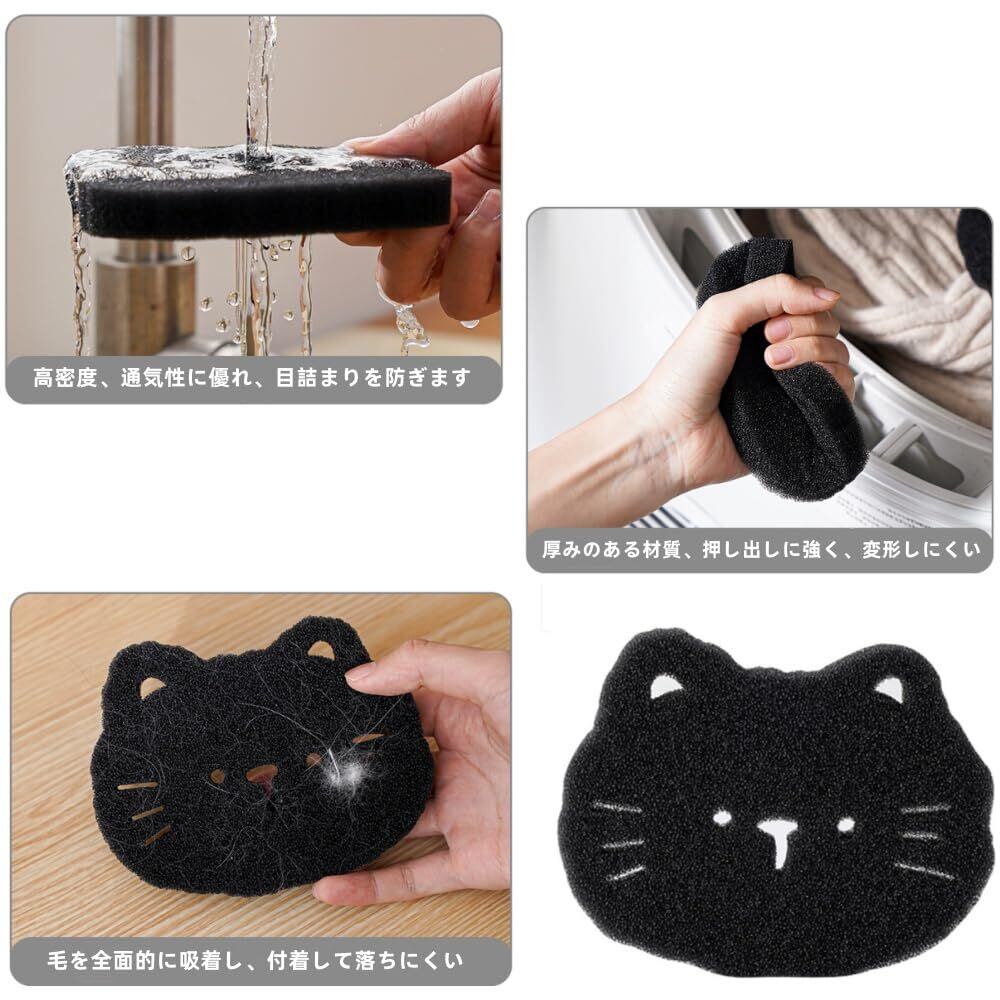 高密度、通気性に優れ、目詰まりを防ぎます

厚みのある材質、押し出しに強く、変形しにくい

毛を全面的に吸着し、付着して落ちにくい