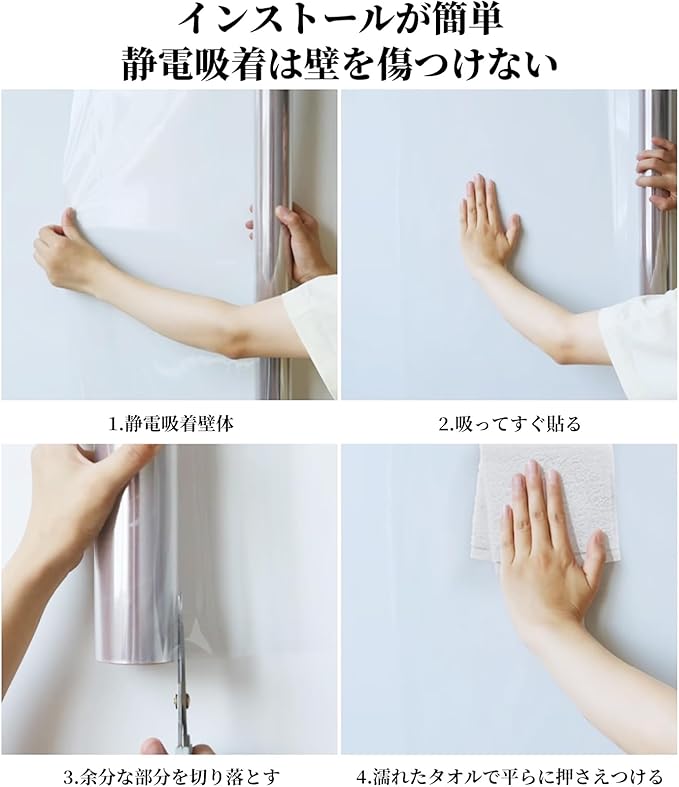 インストールが簡単
静電吸着は壁を傷つけない

1.静電吸着壁体

2.吸ってすぐ貼る

3.余分な部分を切り落とす

4.濡れたタオルで平らに押さえつける