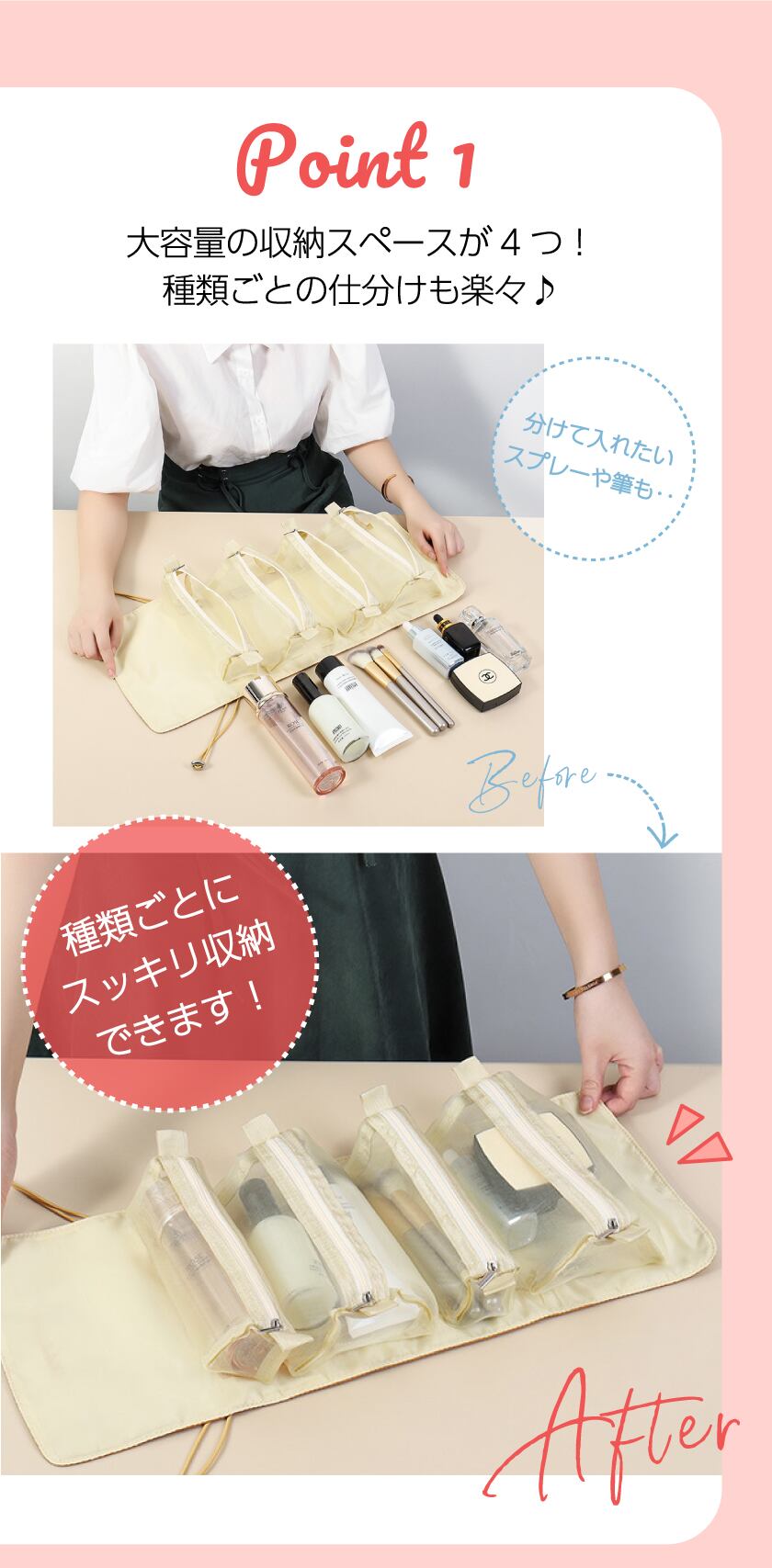 Point 1

大容量の収納スペースが４つ！
種類ごとの仕分けも楽々♪

分けて入れたい
スプレーや筆も‥

Before

種類ごとに
スッキリ収納
できます！

After