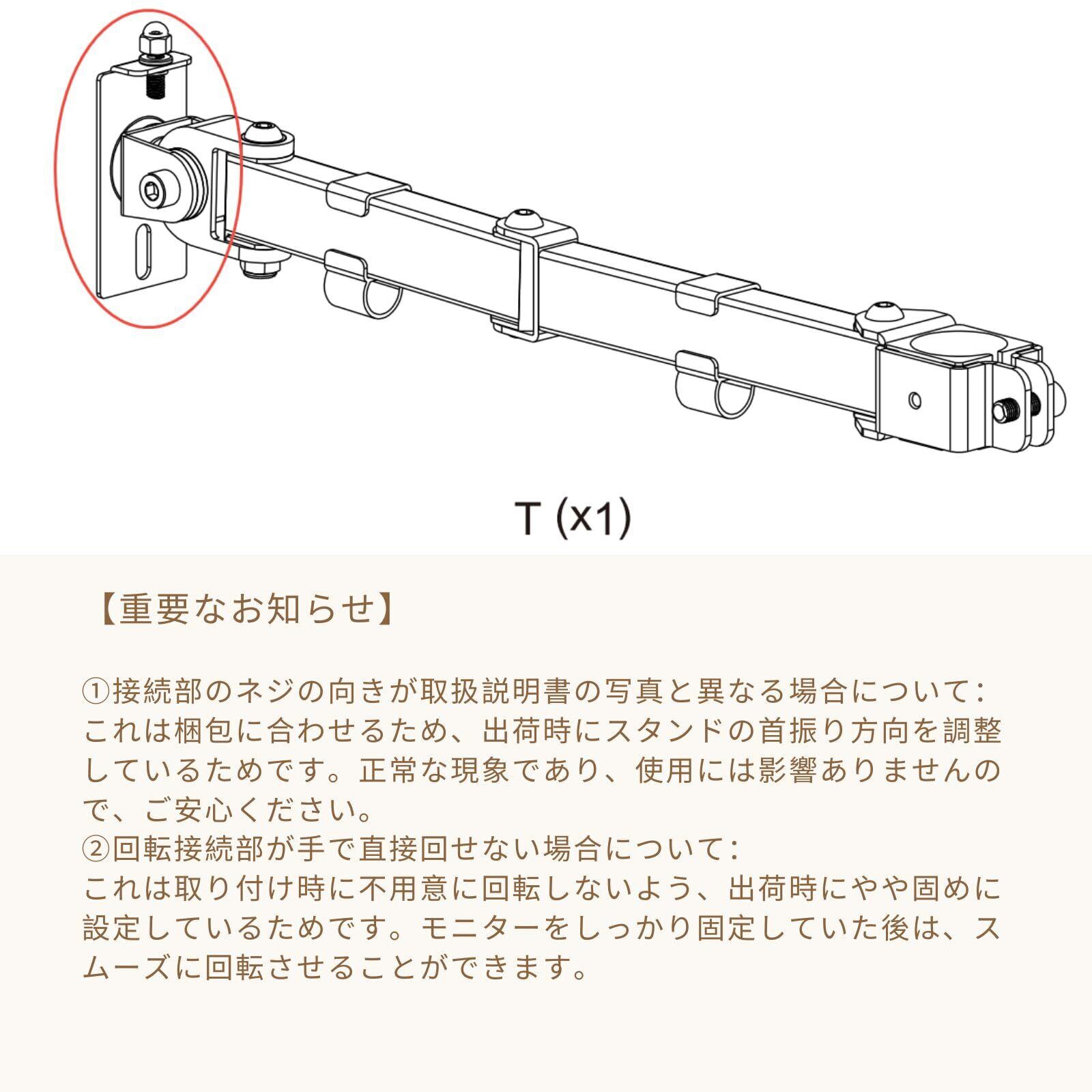 T (x1)

【重要なお知らせ】

①接続部のネジの向きが取扱説明書の写真と異なる場合について:
これは梱包に合わせるため、出荷時にスタンドの首振り方向を調整しているためです。正常な現象であり、使用には影響ありませんので、ご安心ください。
②回転接続部が手で直接回せない場合について:
これは取り付け時に不用意に回転しないよう、出荷時にやや固めに設定しているためです。モニターをしっかり固定していた後は、スムーズに回転させることができます。