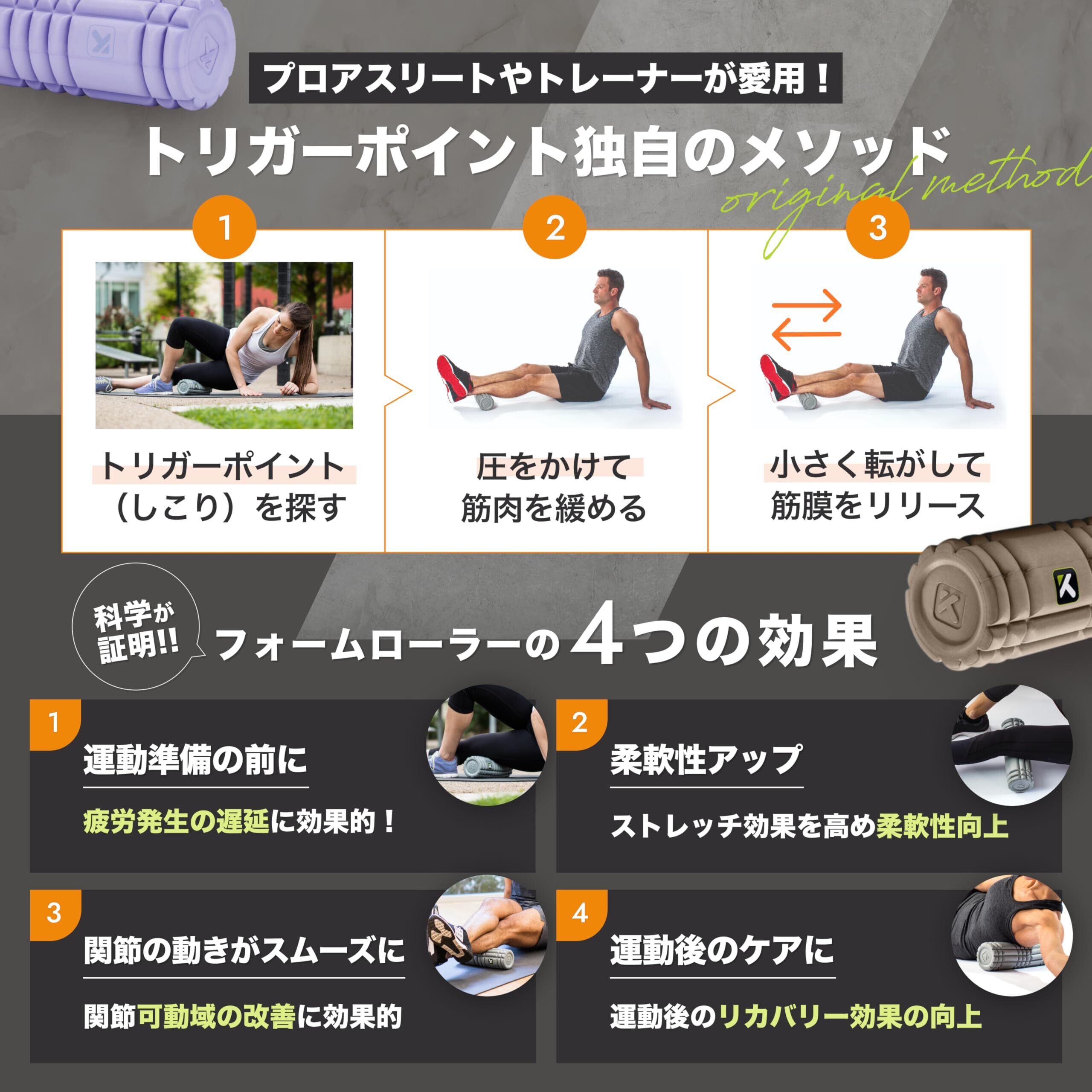 プロアスリートやトレーナーが愛用！

トリガーポイント独自のメソッド

original method

1

トリガーポイント（しこり）を探す

2

圧をかけて筋肉を緩める

3

小さく転がして筋膜をリリース

科学が証明!!

フォームローラーの4つの効果

1

運動準備の前に

疲労発生の遅延に効果的！

2

柔軟性アップ

ストレッチ効果を高め柔軟性向上

3

関節の動きがスムーズに

関節可動域の改善に効果的

4

運動後のケアに

運動後のリカバリー効果の向上