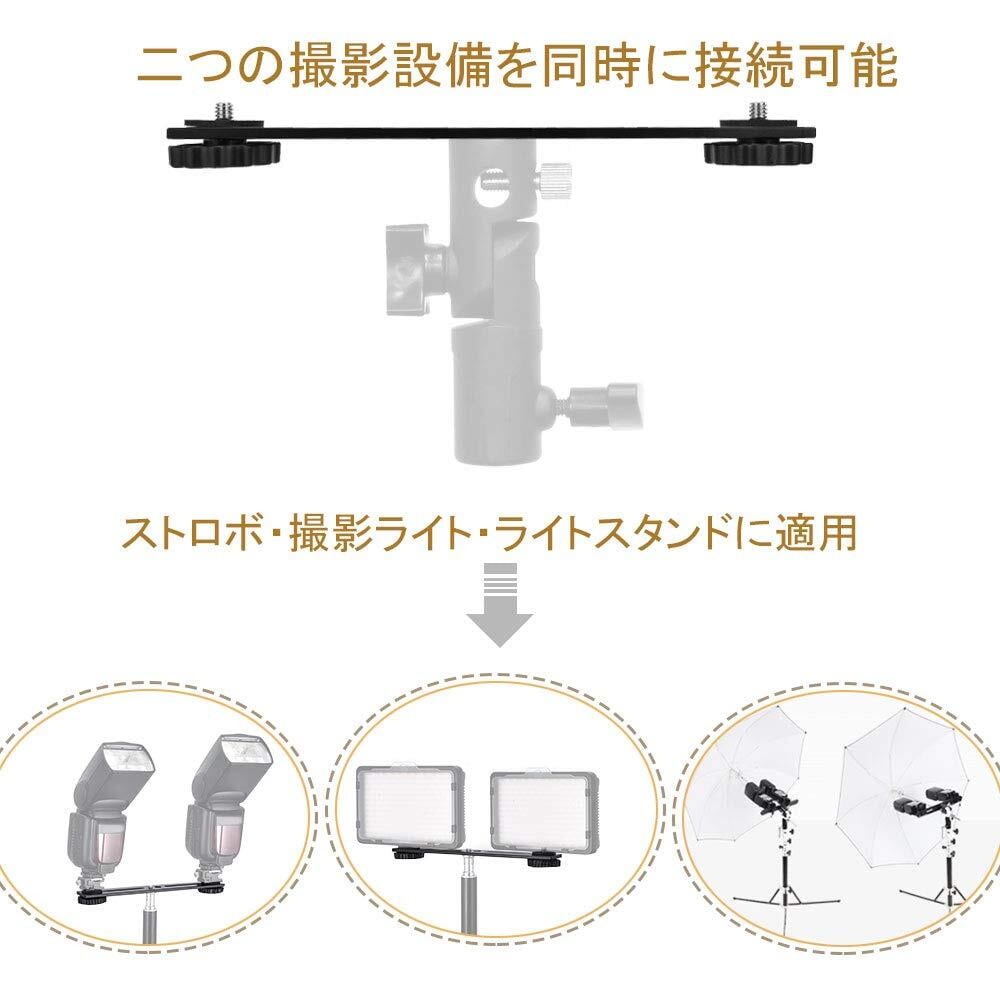 二つの撮影設備を同時に接続可能

ストロボ・撮影ライト・ライトスタンドに適用