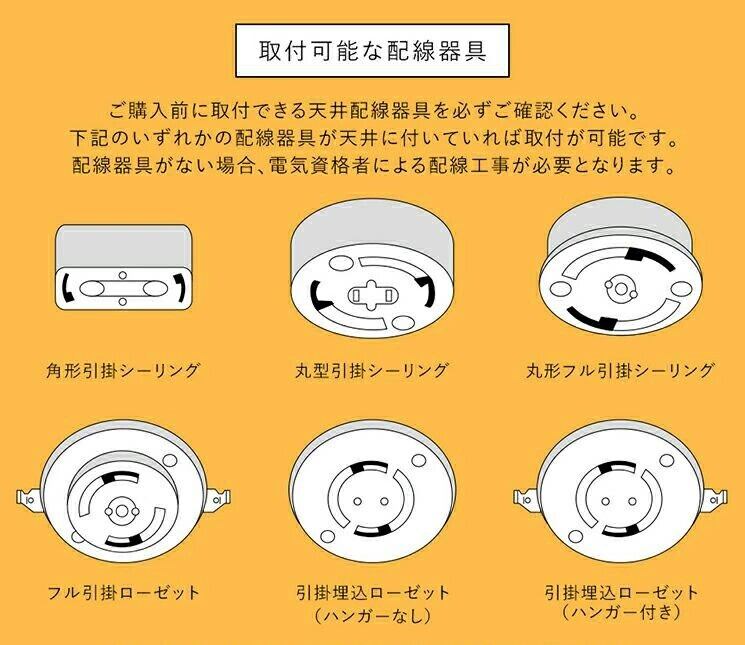 取付可能な配線器具

ご購入前に取付できる天井配線器具を必ずご確認ください。
下記のいずれかの配線器具が天井に付いていれば取付が可能です。
配線器具がない場合、電気資格者による配線工事が必要となります。

角形引掛シーリング

丸型引掛シーリング

丸形フル引掛シーリング

フル引掛ローゼット

引掛埋込ローゼット
（ハンガーなし）

引掛埋込ローゼット
（ハンガー付き）