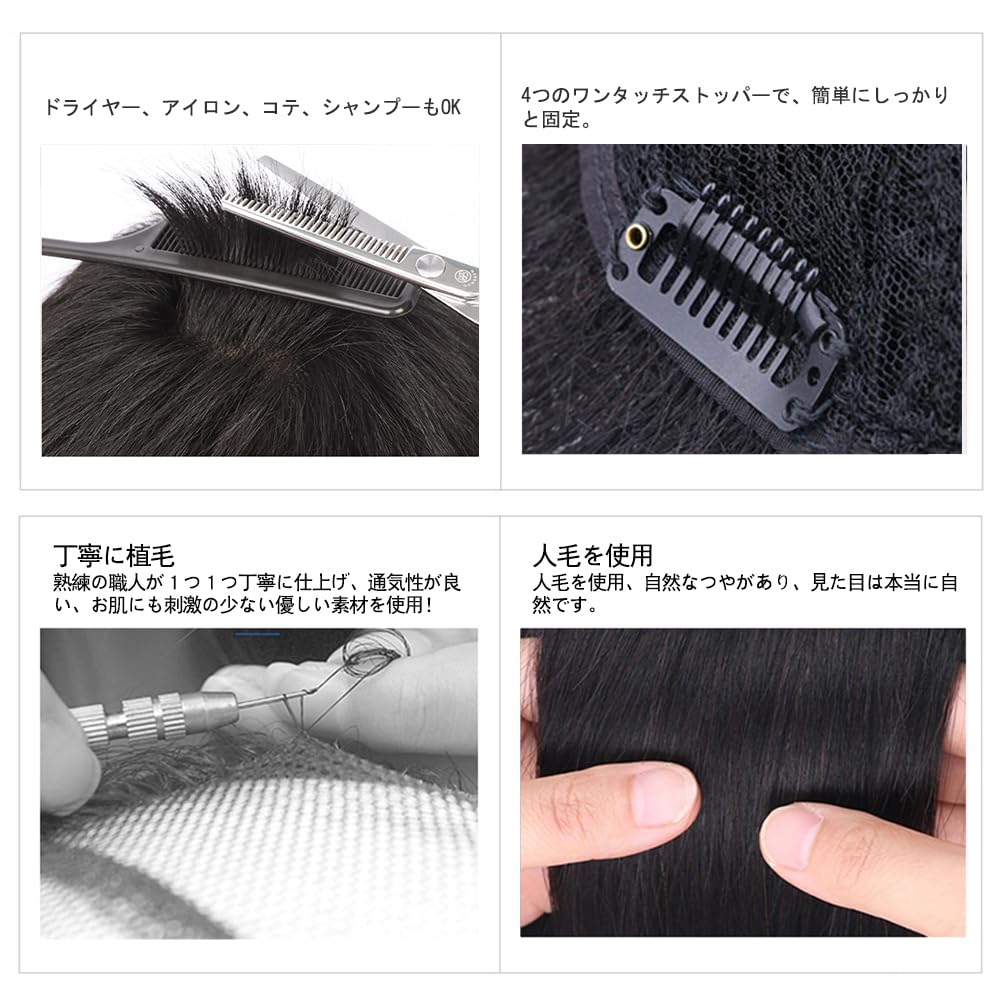 ドライヤー、アイロン、コテ、シャンプーもOK

4つのワンタッチストッパーで、簡単にしっかりと固定。

丁寧に植毛
熟練の職人が１つ１つ丁寧に仕上げ、通気性が良い、お肌にも刺激の少ない優しい素材を使用！

人毛を使用
人毛を使用、自然なつやがあり、見た目は本当に自然です。