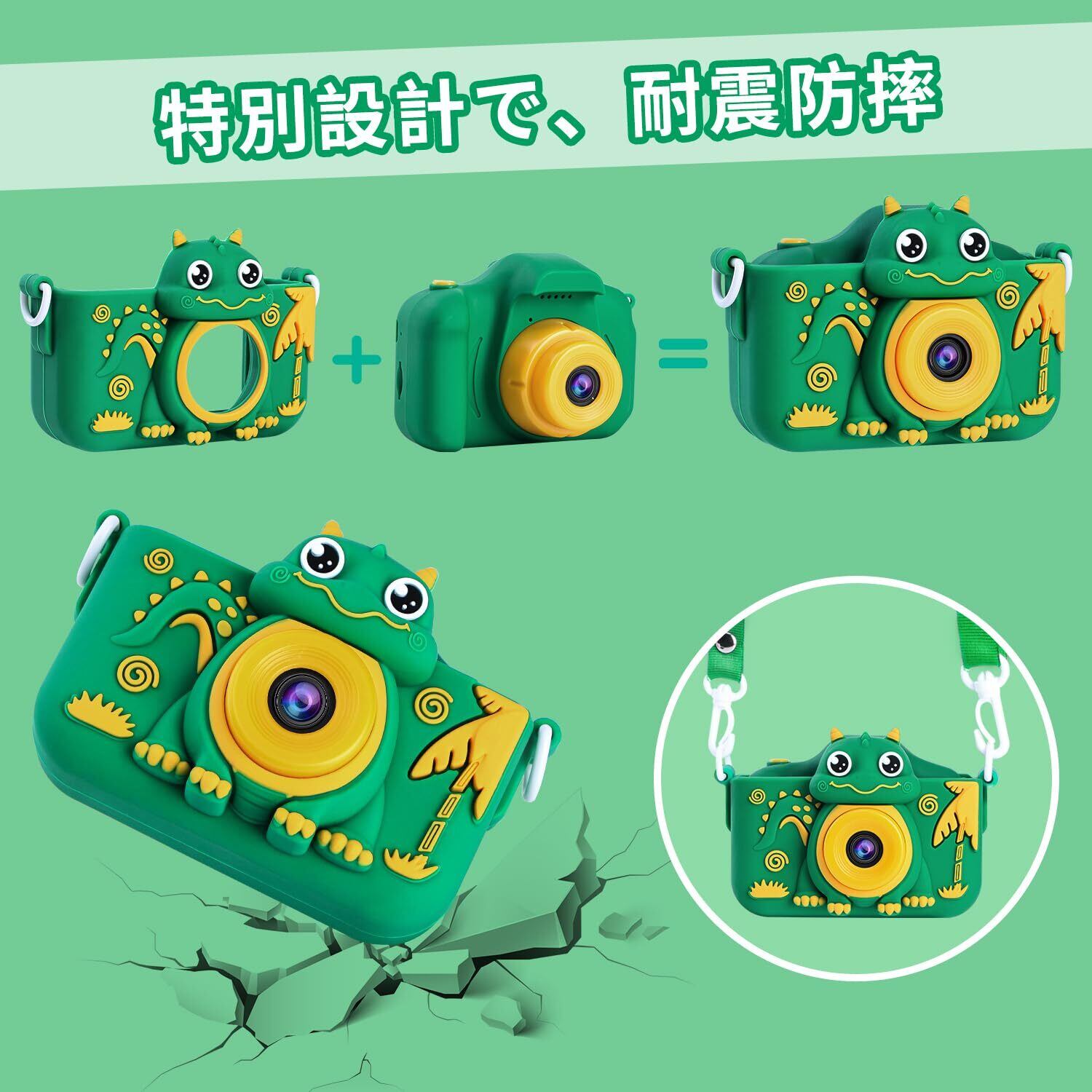 特別設計で、耐震防摔

+

=