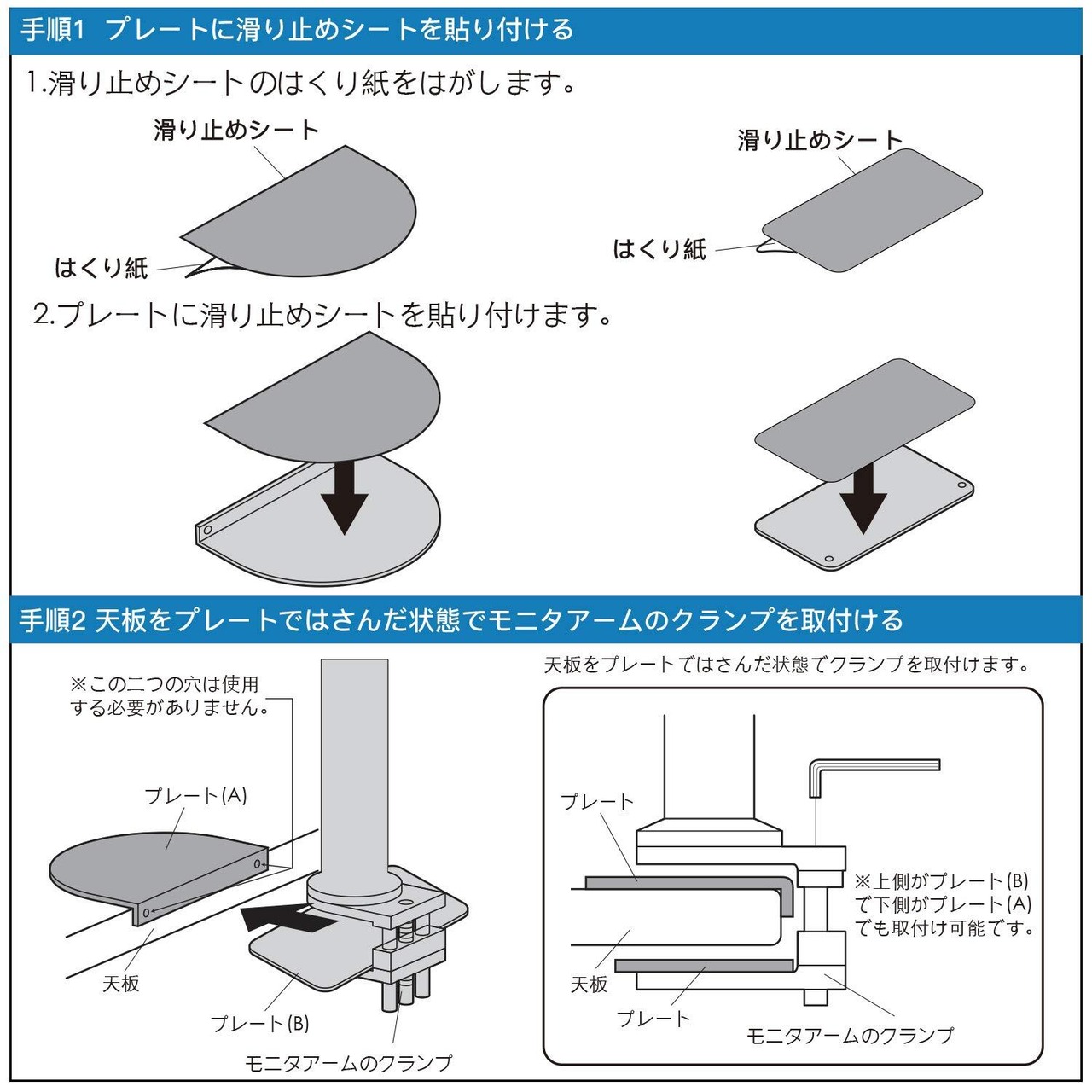 手順1 プレートに滑り止めシートを貼り付ける

1.滑り止めシートのはくり紙をはがします。

滑り止めシート

はくり紙

滑り止めシート

はくり紙

2.プレートに滑り止めシートを貼り付けます。

手順2 天板をプレートではさんだ状態でモニタアームのクランプを取付ける

※この二つの穴は使用する必要がありません。

プレート(A)

天板

プレート(B)

モニタアームのクランプ

天板をプレートではさんだ状態でクランプを取付けます。

プレート

※上側がプレート(B)で下側がプレート(A)でも取付け可能です。

天板

プレート

モニタアームのクランプ