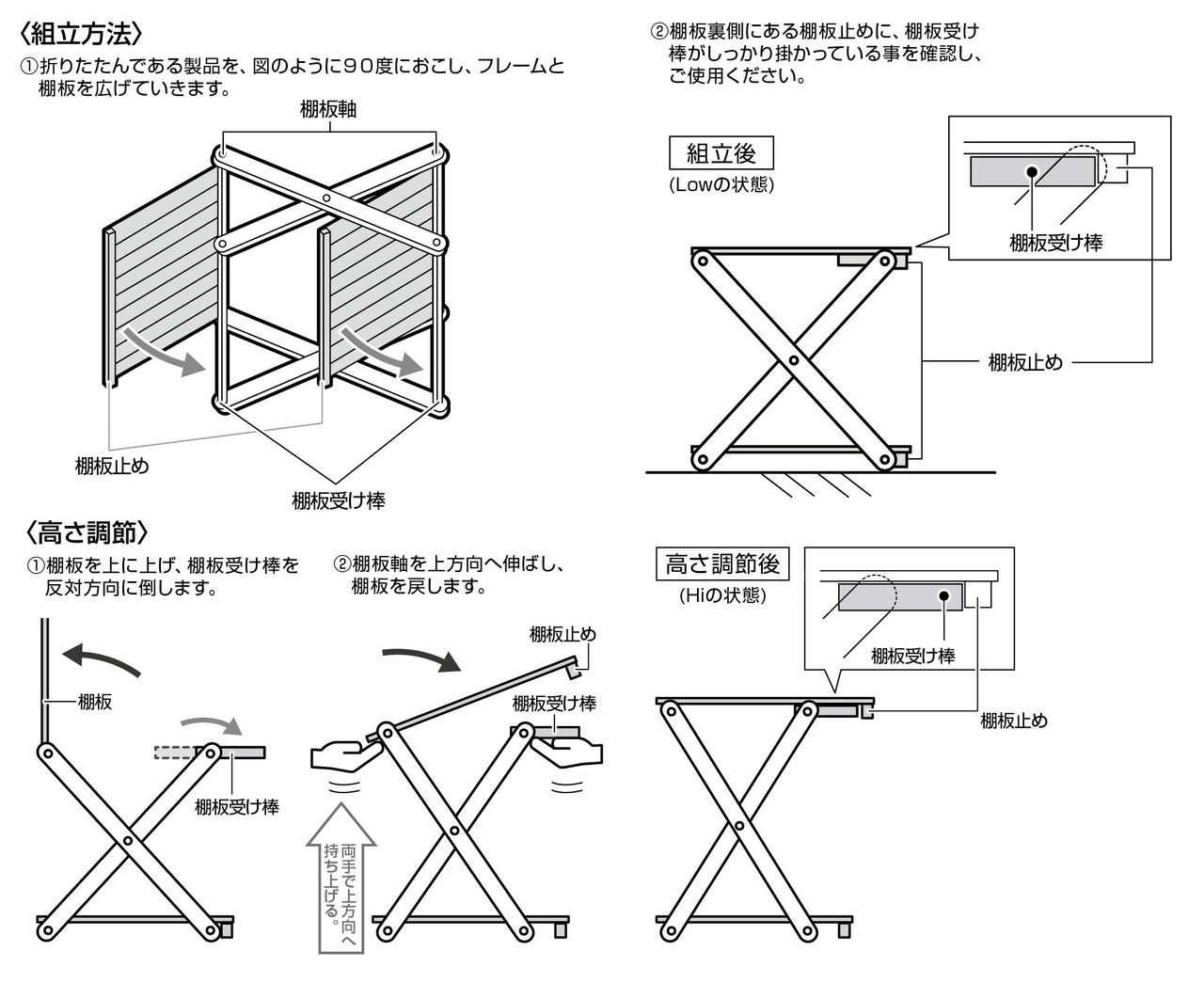 〈組立方法〉

①折りたたんである製品を、図のように90度におこし、フレームと棚板を広げていきます。

棚板軸

棚板止め

棚板受け棒

②棚板裏側にある棚板止めに、棚板受け棒がしっかり掛かっている事を確認し、ご使用ください。

組立後
(Lowの状態)

棚板受け棒

棚板止め

〈高さ調節〉

①棚板を上に上げ、棚板受け棒を反対方向に倒します。

棚板

棚板受け棒

②棚板軸を上方向へ伸ばし、棚板を戻します。

棚板止め

棚板受け棒

両手で上方向へ持ち上げる。

高さ調節後
(Hiの状態)

棚板受け棒

棚板止め