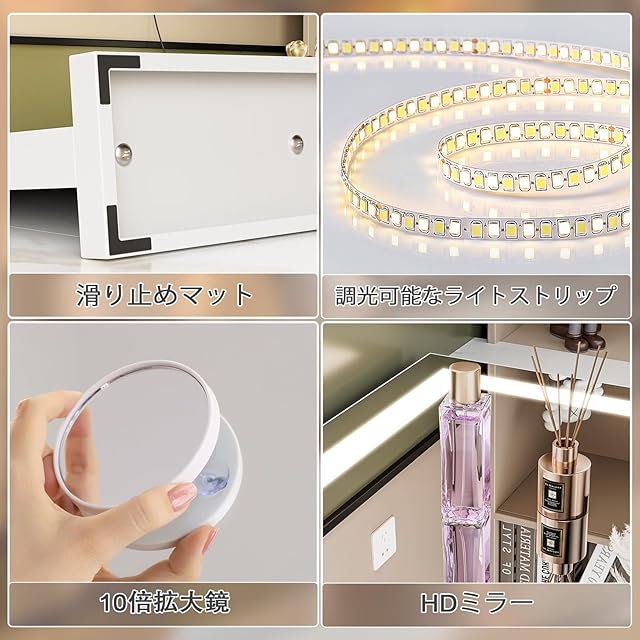 滑り止めマット

調光可能なライトストリップ

10倍拡大鏡

HDミラー