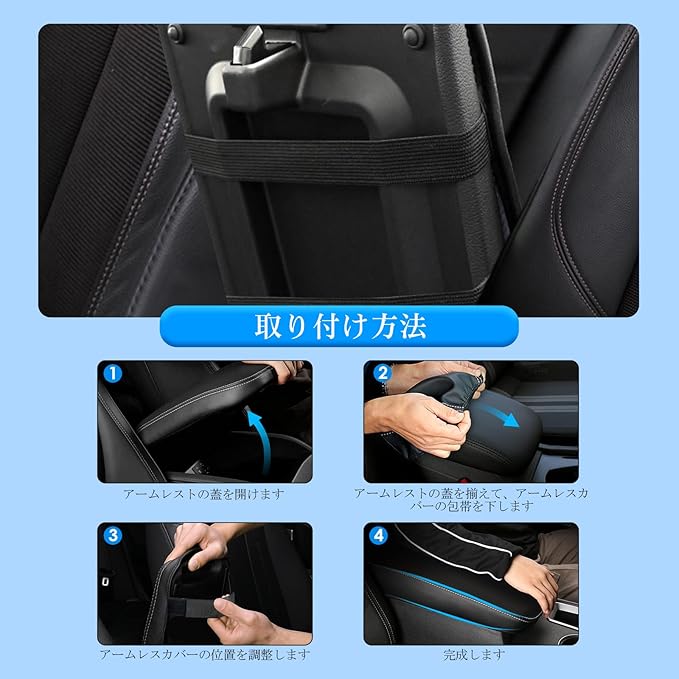 取り付け方法

1
アームレストの蓋を開けます

2
アームレストの蓋を揃えて、アームレスカバーの包帯を下します

3
アームレスカバーの位置を調整します

4
完成します