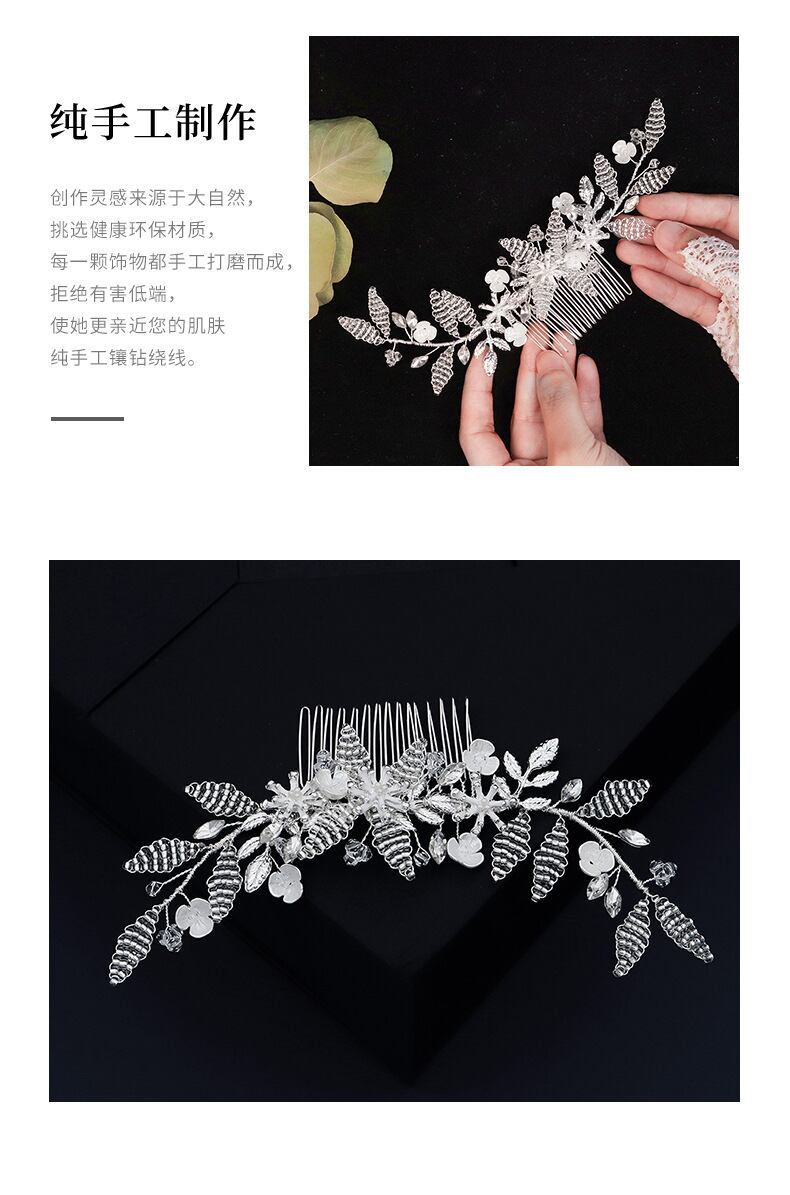 纯手工制作

创作灵感来源于大自然，
挑选健康环保材质，
每一颗饰物都手工打磨而成，
拒绝有害低端，
使她更亲近您的肌肤
纯手工镶钻绕线。