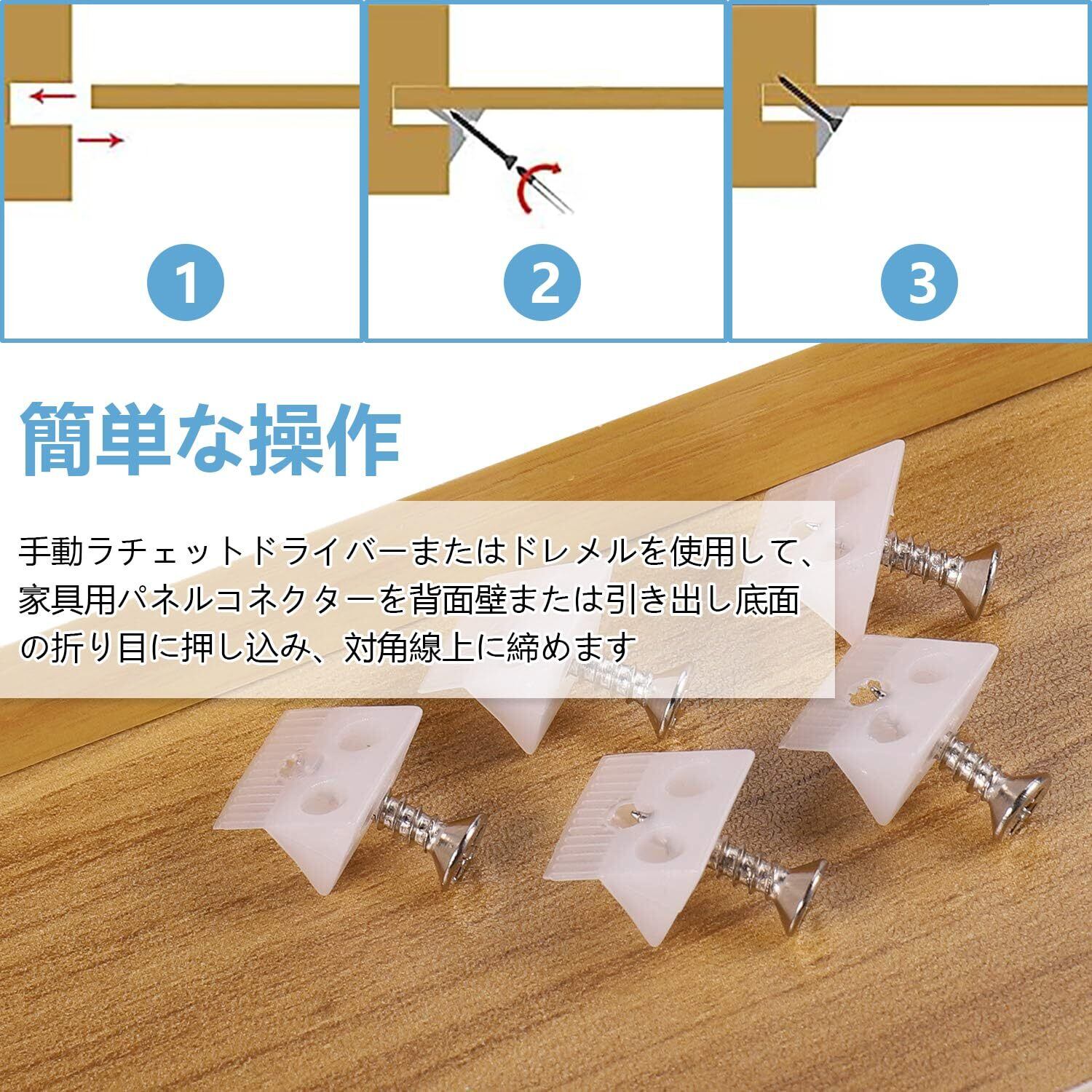 1

2

3

簡単な操作

手動ラチェットドライバーまたはドレメルを使用して、家具用パネルコネクターを背面壁または引き出し底面の折り目に押し込み、対角線上に締めます