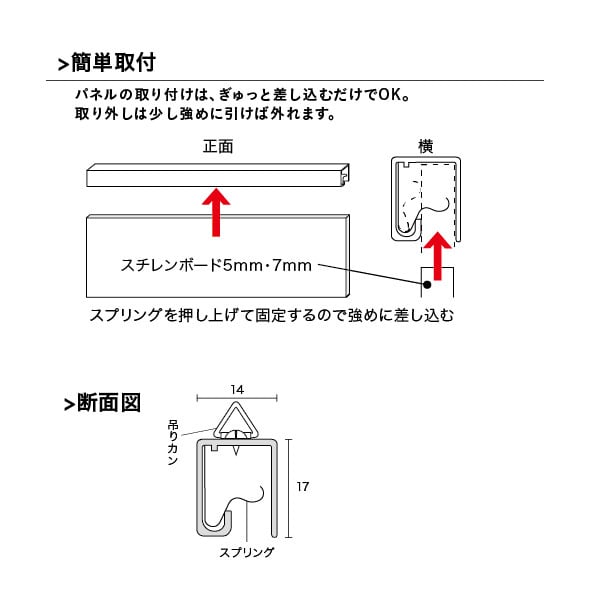 >簡単取付

パネルの取り付けは、ぎゅっと差し込むだけでOK。
取り外しは少し強めに引けば外れます。

正面

横

スチレンボード5mm・7mm

スプリングを押し上げて固定するので強めに差し込む

>断面図

14

吊りカン

17

スプリング