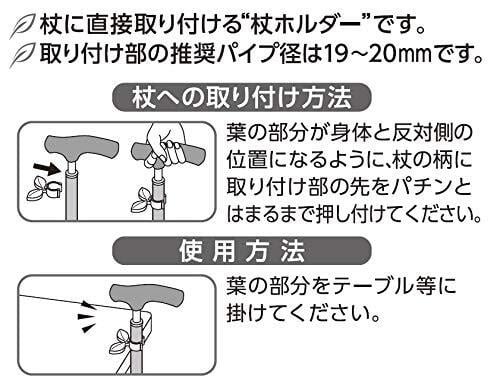 杖に直接取り付ける“杖ホルダー”です。
取り付け部の推奨パイプ径は19～20㎜です。

杖への取り付け方法

葉の部分が身体と反対側の位置になるように、杖の柄に取り付け部の先をパチンとはまるまで押し付けてください。

使用方法

葉の部分をテーブル等に掛けてください。