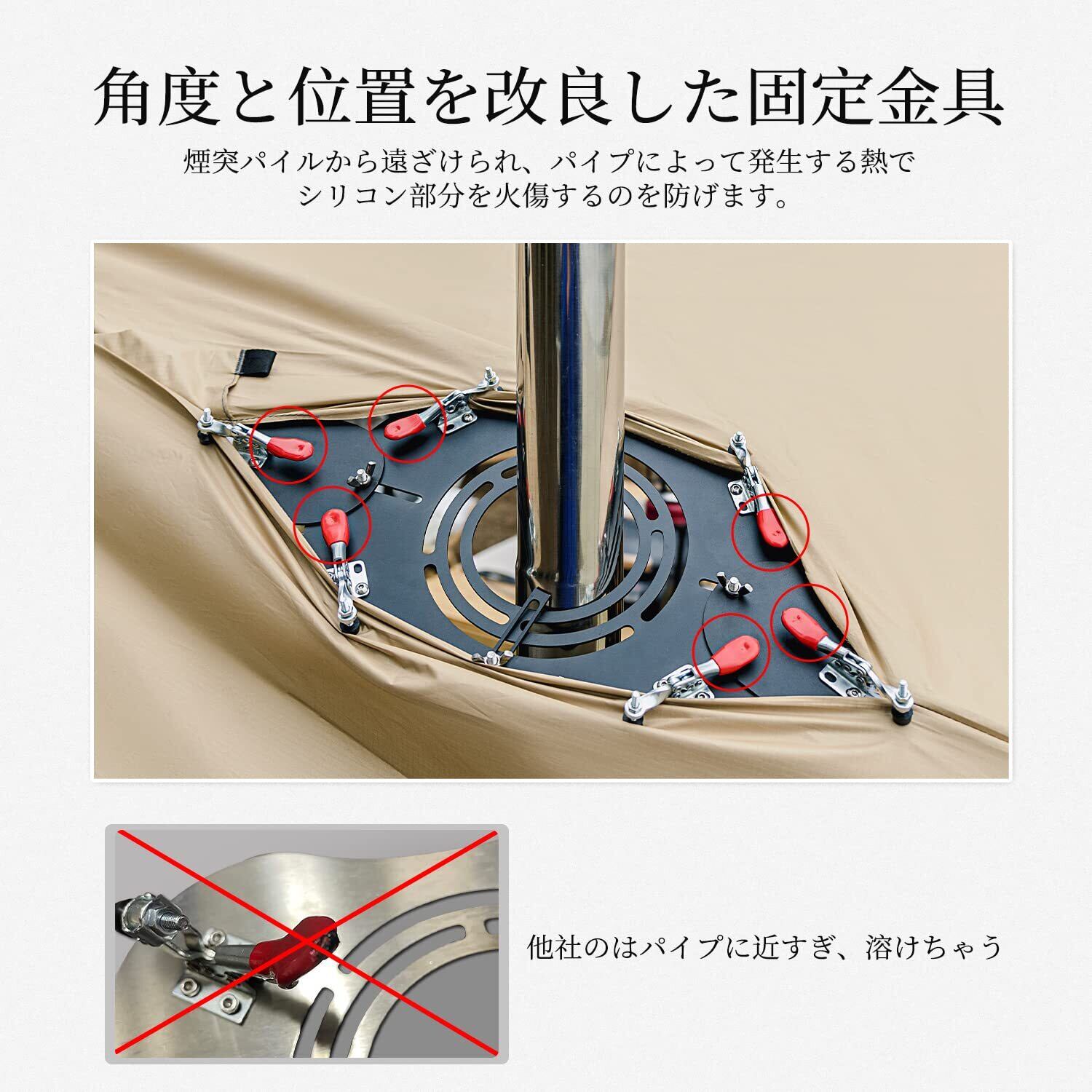 角度と位置を改良した固定金具

煙突パイルから遠ざけられ、パイプによって発生する熱でシリコン部分を火傷するのを防げます。

他社のはパイプに近すぎ、溶けちゃう