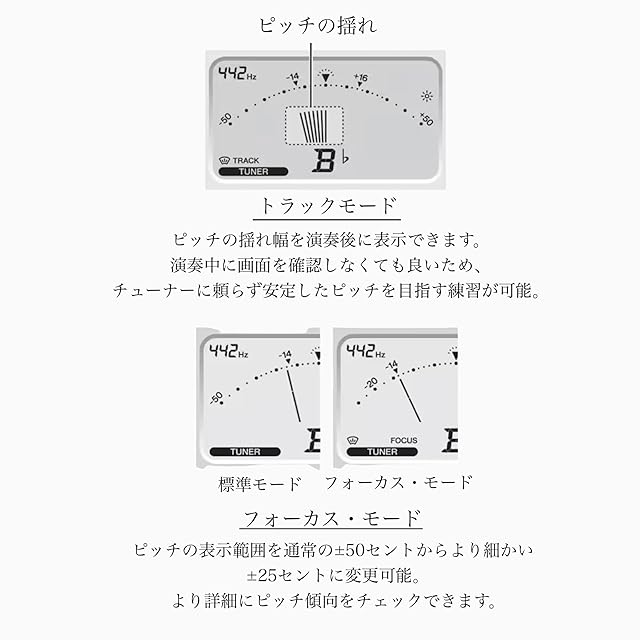 ピッチの揺れ

442Hz
-14
+16
-50
+50
TRACK
TUNER
B♭

トラックモード

ピッチの揺れ幅を演奏後に表示できます。
演奏中に画面を確認しなくても良いため、
チューナーに頼らず安定したピッチを目指す練習が可能。

442Hz
-14
-50
TUNER

442Hz
-14
-20
FOCUS
TUNER

標準モード　フォーカス・モード

フォーカス・モード

ピッチの表示範囲を通常の±50セントからより細かい
±25セントに変更可能。
より詳細にピッチ傾向をチェックできます。