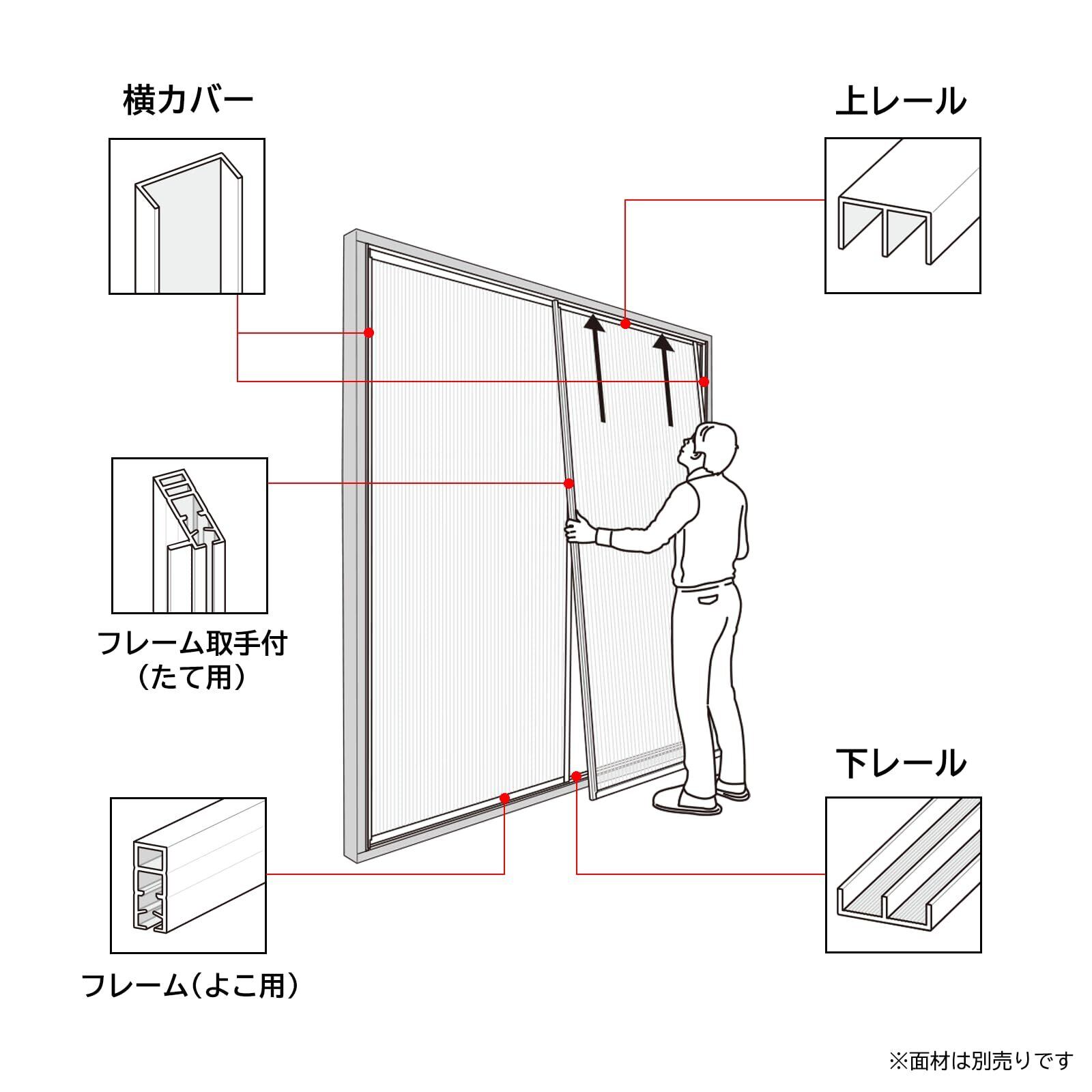 横カバー

上レール

フレーム取手付
（たて用）

下レール

フレーム（よこ用）

※面材は別売りです