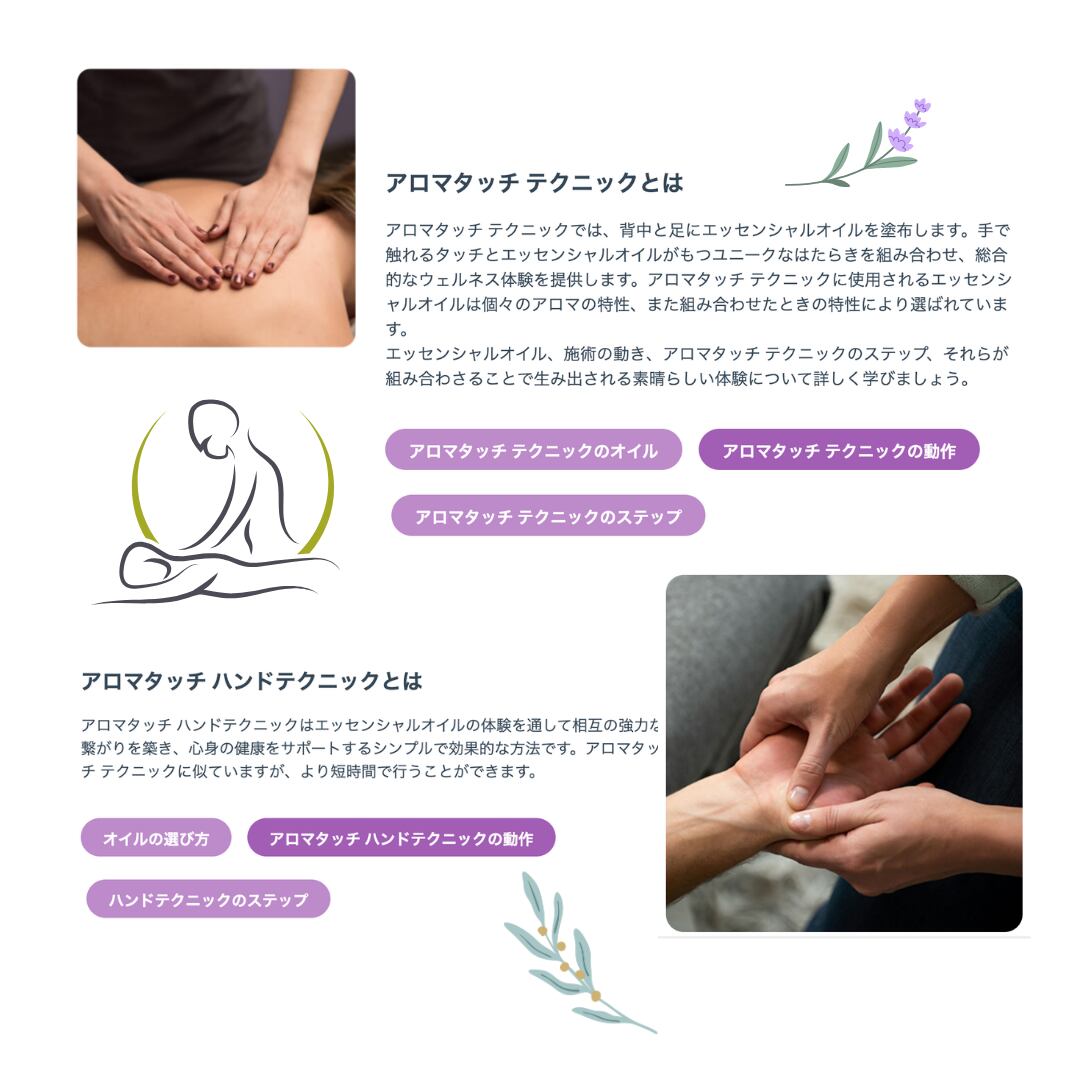 アロマタッチ テクニックとは

アロマタッチ テクニックでは、背中と足にエッセンシャルオイルを塗布します。手で触れるタッチとエッセンシャルオイルがもつユニークなはたらきを組み合わせ、総合的なウェルネス体験を提供します。アロマタッチ テクニックに使用されるエッセンシャルオイルは個々のアロマの特性、また組み合わせたときの特性により選ばれています。
エッセンシャルオイル、施術の動き、アロマタッチ テクニックのステップ、それらが組み合わさることで生み出される素晴らしい体験について詳しく学びましょう。

アロマタッチ テクニックのオイル

アロマタッチ テクニックの動作

アロマタッチ テクニックのステップ

アロマタッチ ハンドテクニックとは

アロマタッチ ハンドテクニックはエッセンシャルオイルの体験を通して相互の強力な繋がりを築き、心身の健康をサポートするシンプルで効果的な方法です。アロマタッチ テクニックに似ていますが、より短時間で行うことができます。

オイルの選び方

アロマタッチ ハンドテクニックの動作

ハンドテクニックのステップ