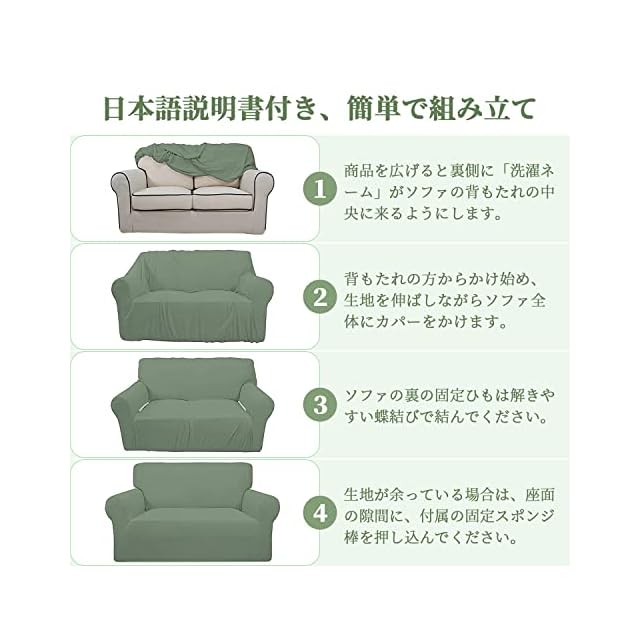 日本語説明書付き、簡単で組み立て

1
商品を広げると裏側に「洗濯ネーム」がソファの背もたれの中央に来るようにします。

2
背もたれの方からかけ始め、生地を伸ばしながらソファ全体にカバーをかけます。

3
ソファの裏の固定ひもは解きやすい蝶結びで結んでください。

4
生地が余っている場合は、座面の隙間に、付属の固定スポンジ棒を押し込んでください。