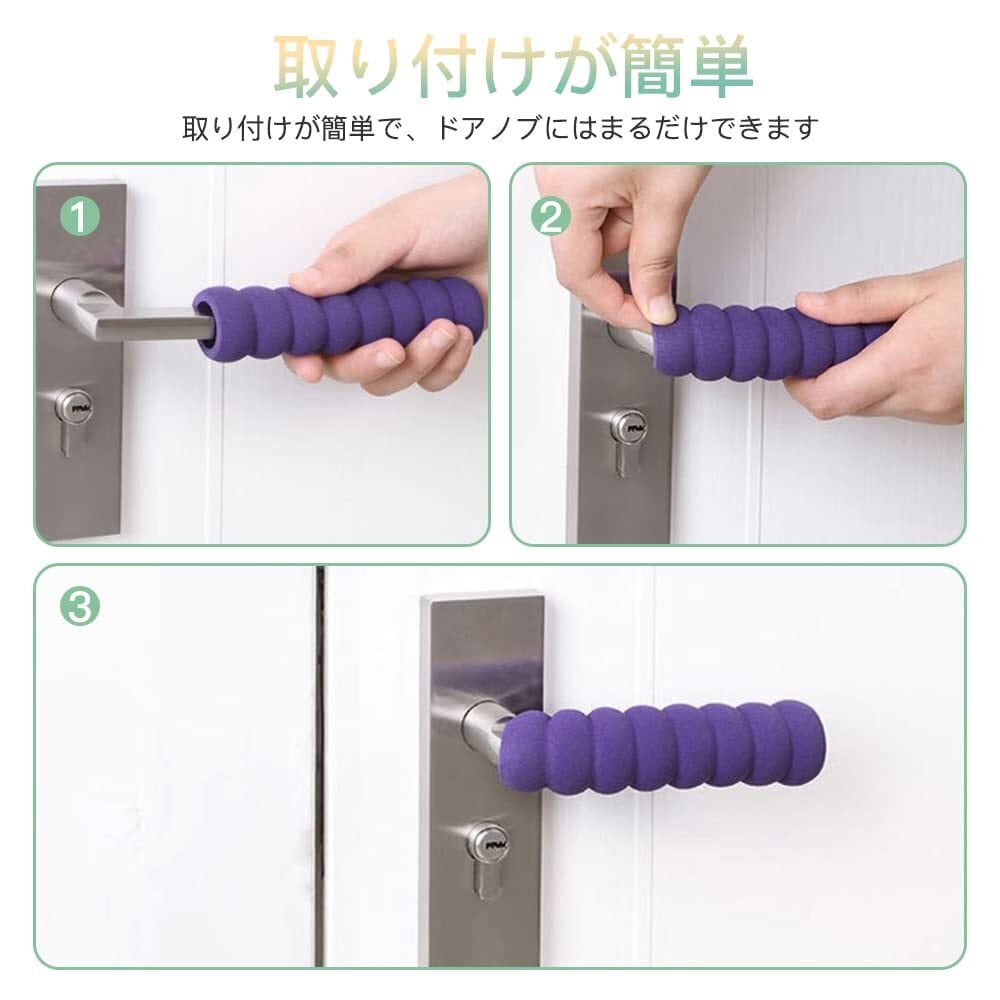 取り付けが簡単

取り付けが簡単で、ドアノブにはまるだけできます

1

2

3