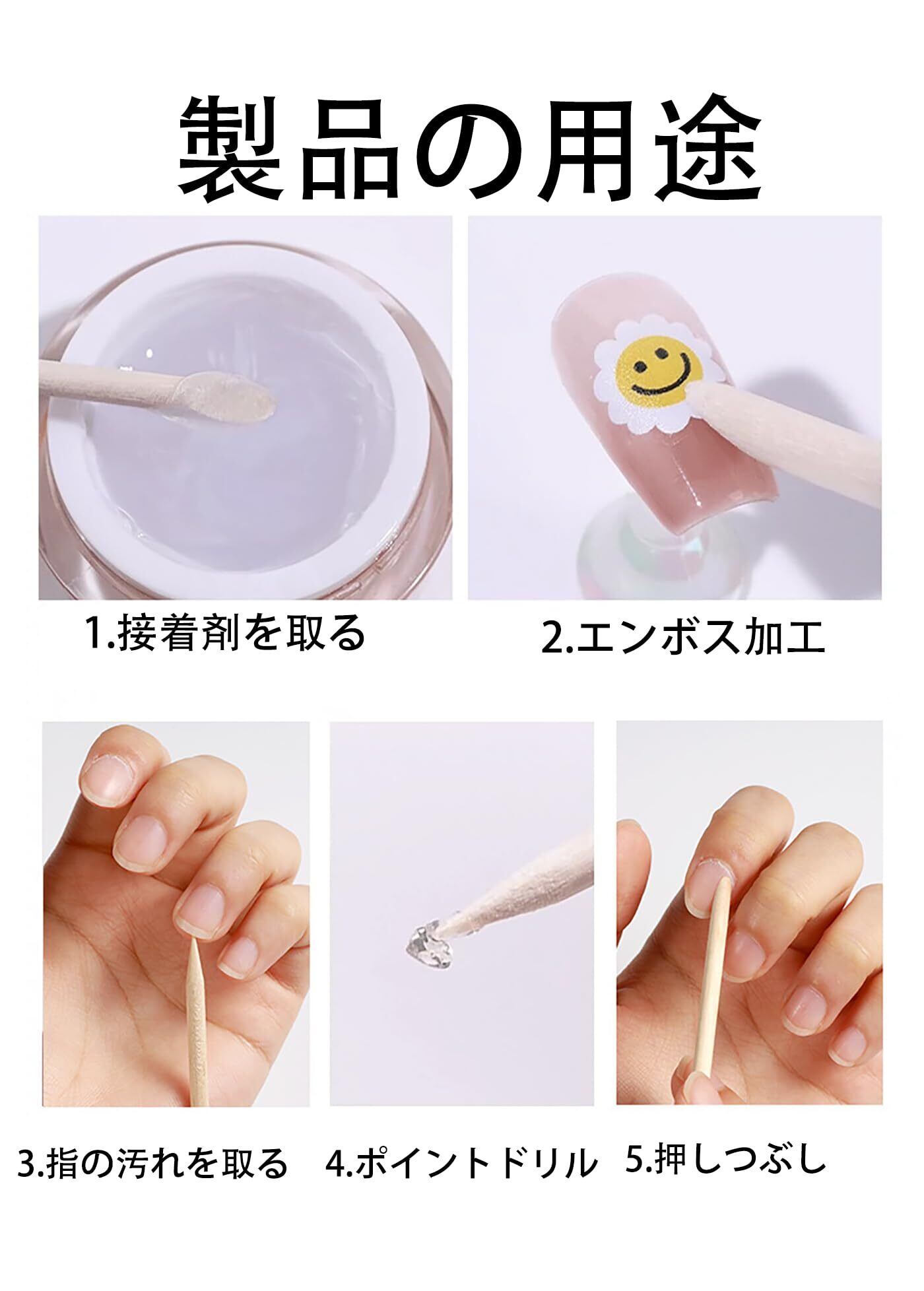 製品の用途

1.接着剤を取る

2.エンボス加工

3.指の汚れを取る

4.ポイントドリル

5.押しつぶし