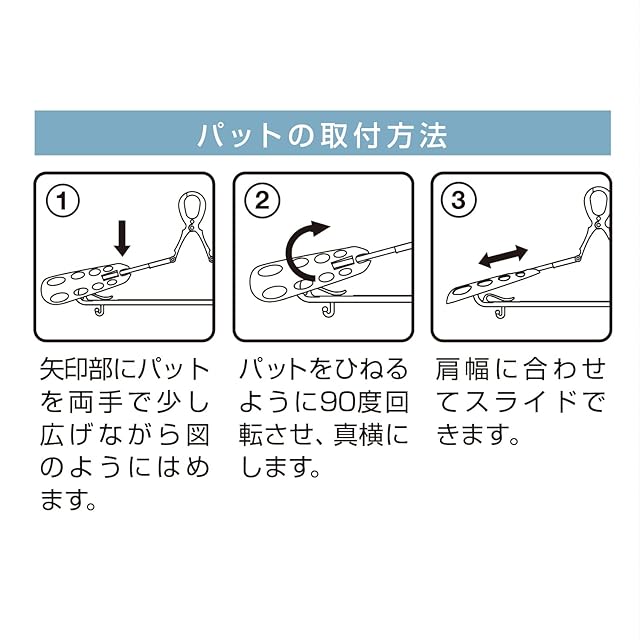 パットの取付方法

①

矢印部にパットを両手で少し広げながら図のようにはめます。

②

パットをひねるように90度回転させ、真横にします。

③

肩幅に合わせてスライドできます。