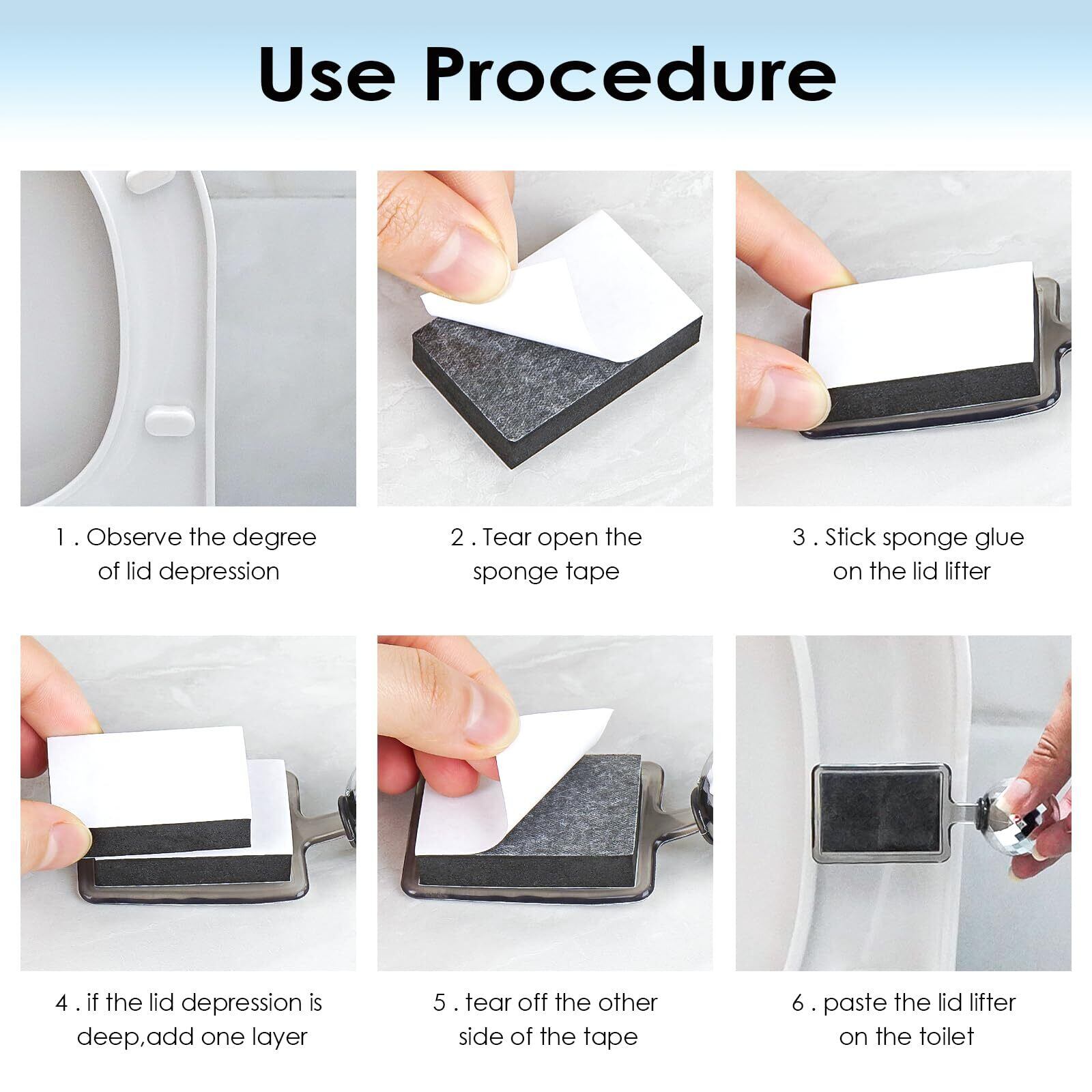 Use Procedure

1 . Observe the degree of lid depression

2 . Tear open the sponge tape

3 . Stick sponge glue on the lid lifter

4 . if the lid depression is deep,add one layer

5 . tear off the other side of the tape

6 . paste the lid lifter on the toilet