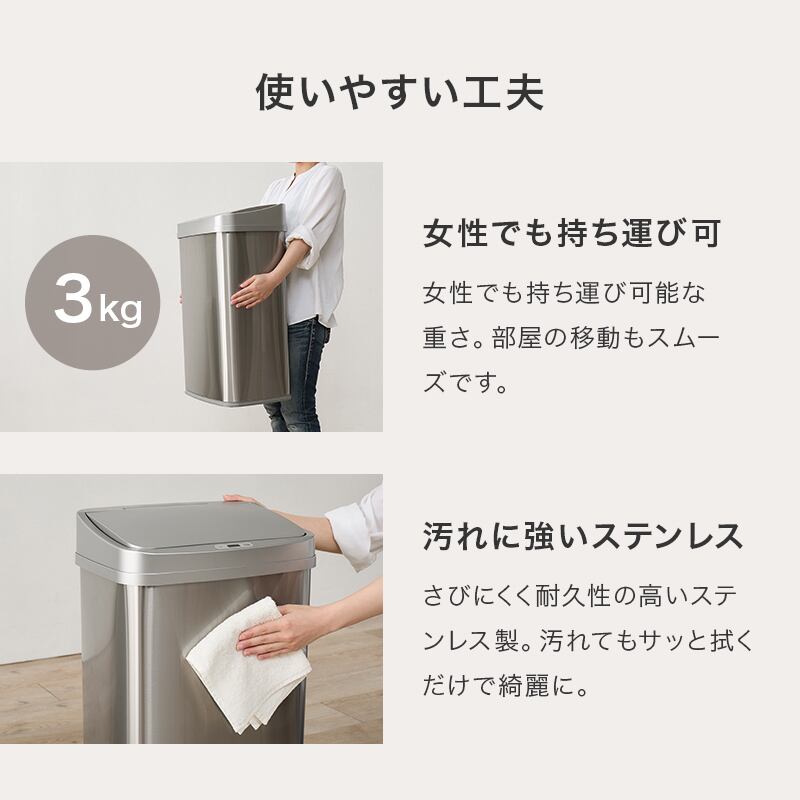 使いやすい工夫

3kg

女性でも持ち運び可

女性でも持ち運び可能な重さ。部屋の移動もスムーズです。

汚れに強いステンレス

さびにくく耐久性の高いステンレス製。汚れてもサッと拭くだけで綺麗に。