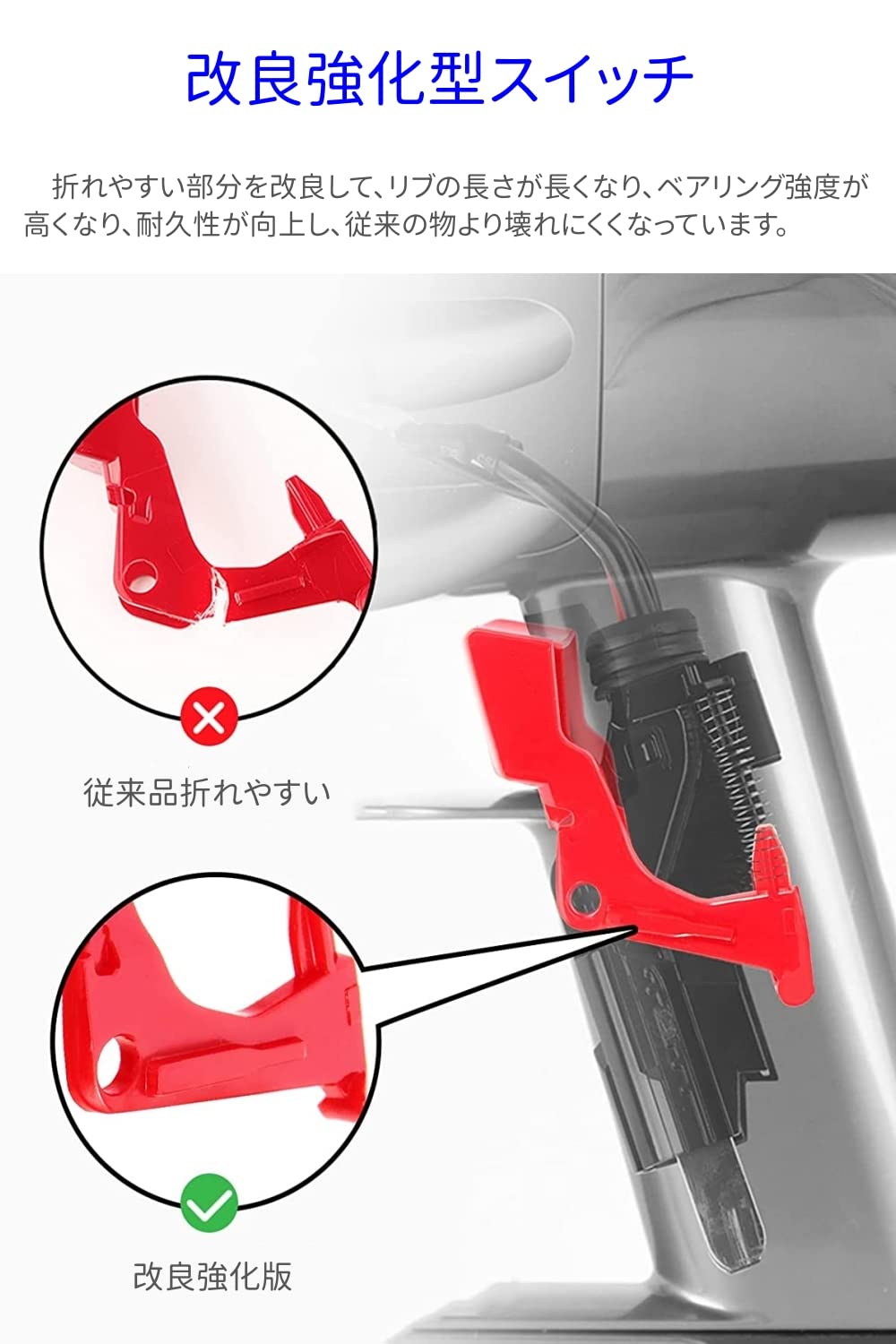 改良強化型スイッチ

折れやすい部分を改良して、リブの長さが長くなり、ベアリング強度が高くなり、耐久性が向上し、従来の物より壊れにくくなっています。

従来品折れやすい

改良強化版