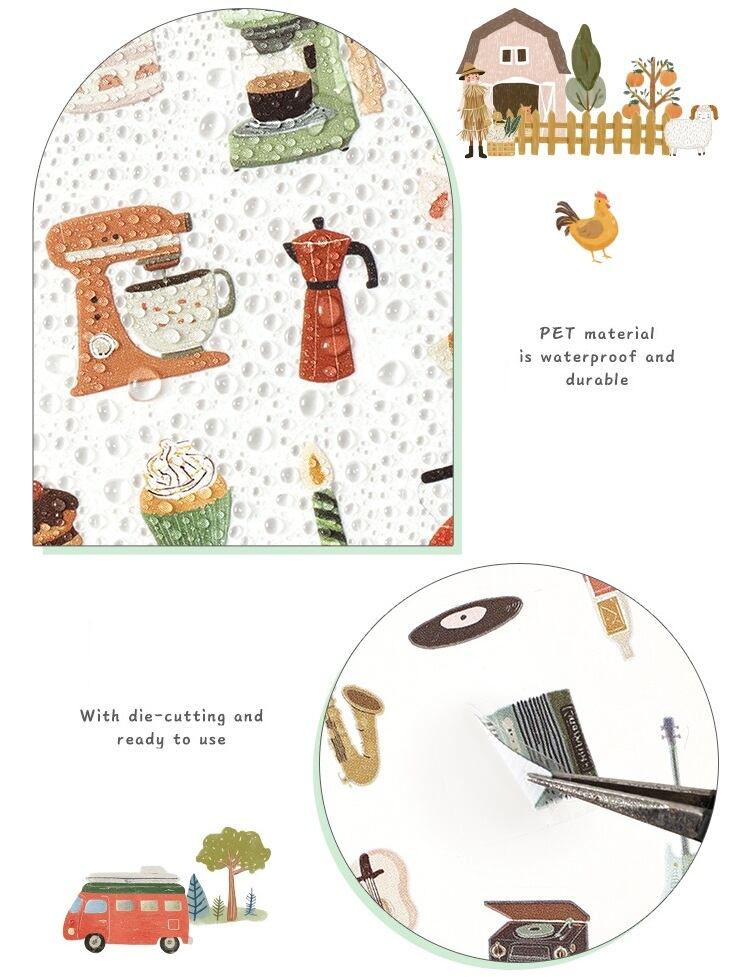 PET material
is waterproof and
durable

With die-cutting and
ready to use