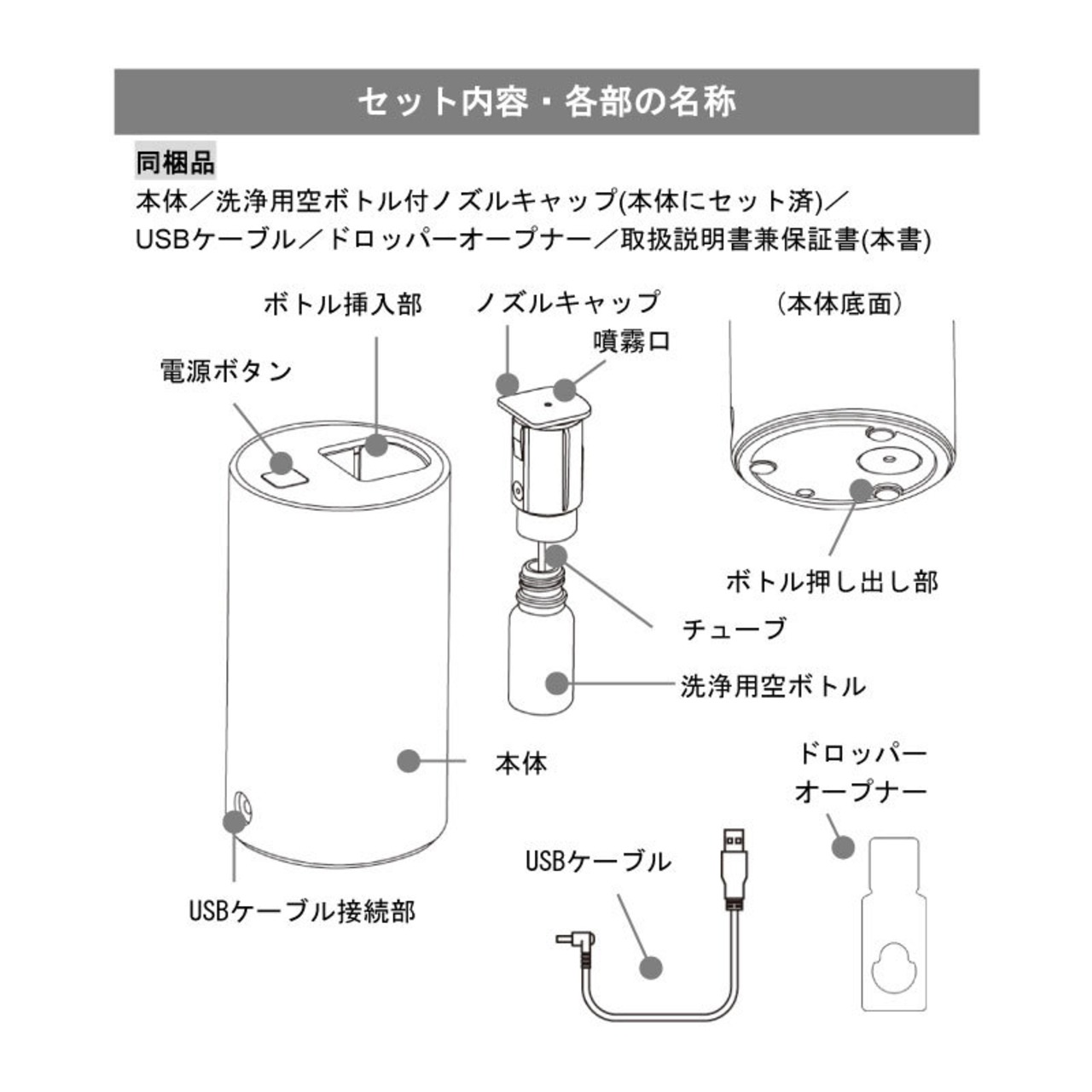 セット内容・各部の名称

同梱品
本体／洗浄用空ボトル付ノズルキャップ(本体にセット済)／USBケーブル／ドロッパーオープナー／取扱説明書兼保証書(本書)

ボトル挿入部
ノズルキャップ
(本体底面)
噴霧口
電源ボタン
ボトル押し出し部
チューブ
洗浄用空ボトル
本体
ドロッパーオープナー
USBケーブル
USBケーブル接続部