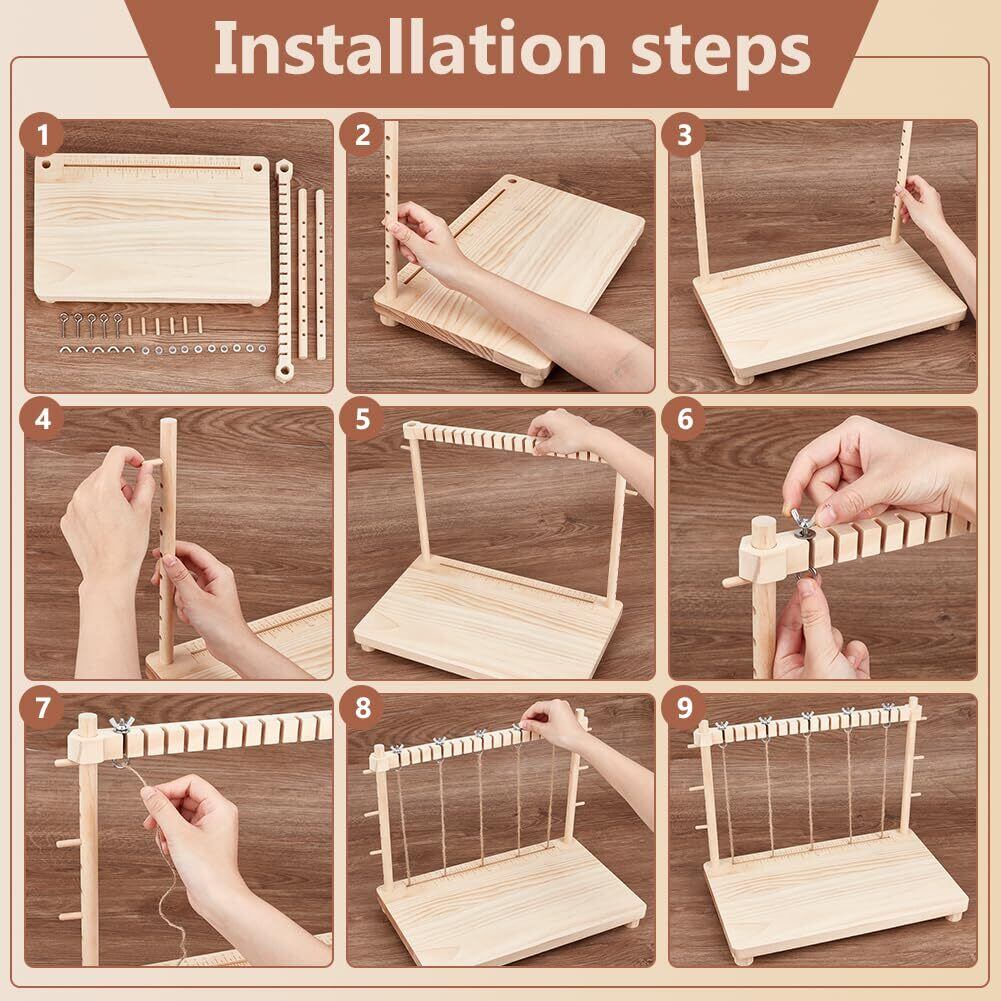 Installation steps

1

2

3

4

5

6

7

8

9