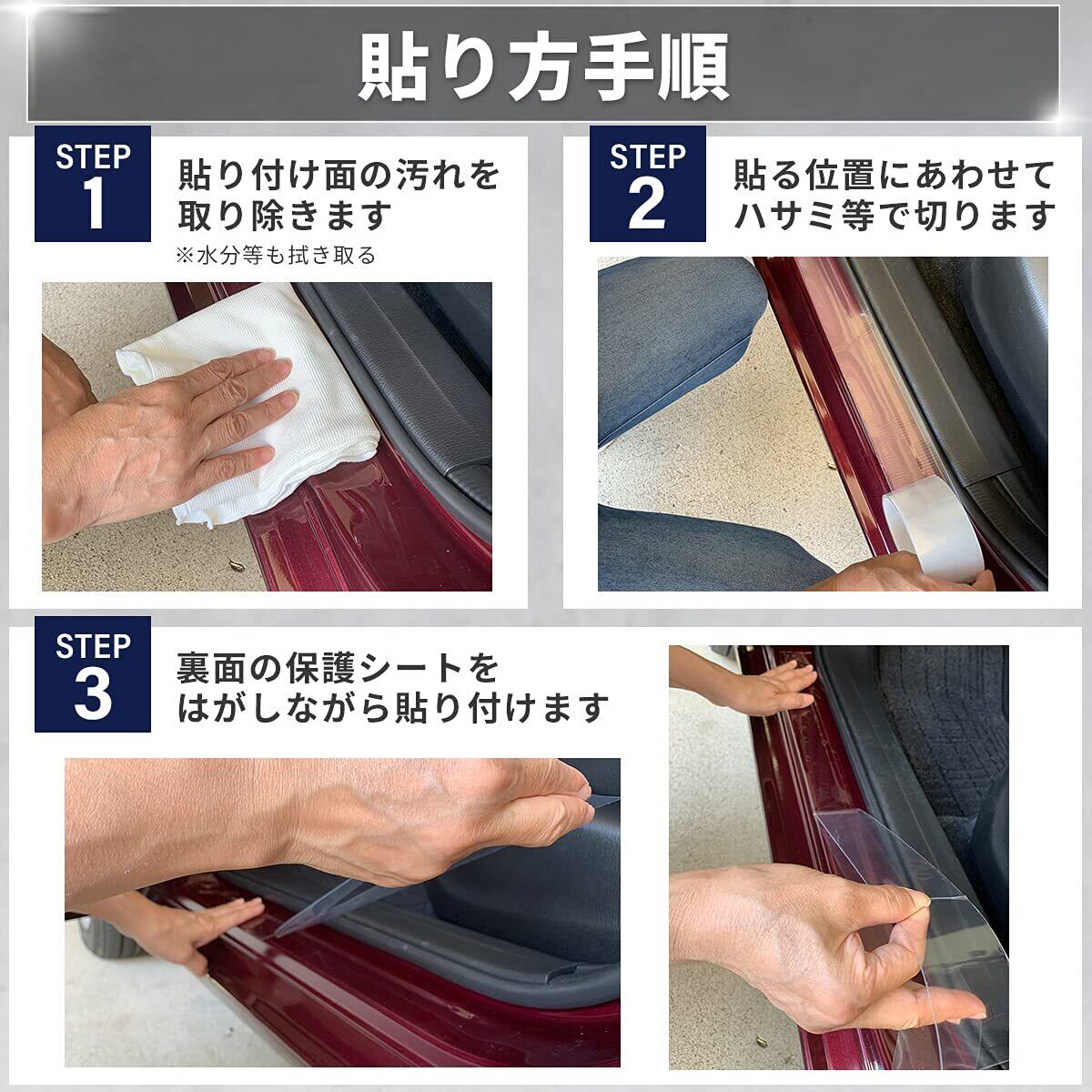 貼り方手順

STEP 1
貼り付け面の汚れを取り除きます
※水分等も拭き取る

STEP 2
貼る位置にあわせてハサミ等で切ります

STEP 3
裏面の保護シートをはがしながら貼り付けます