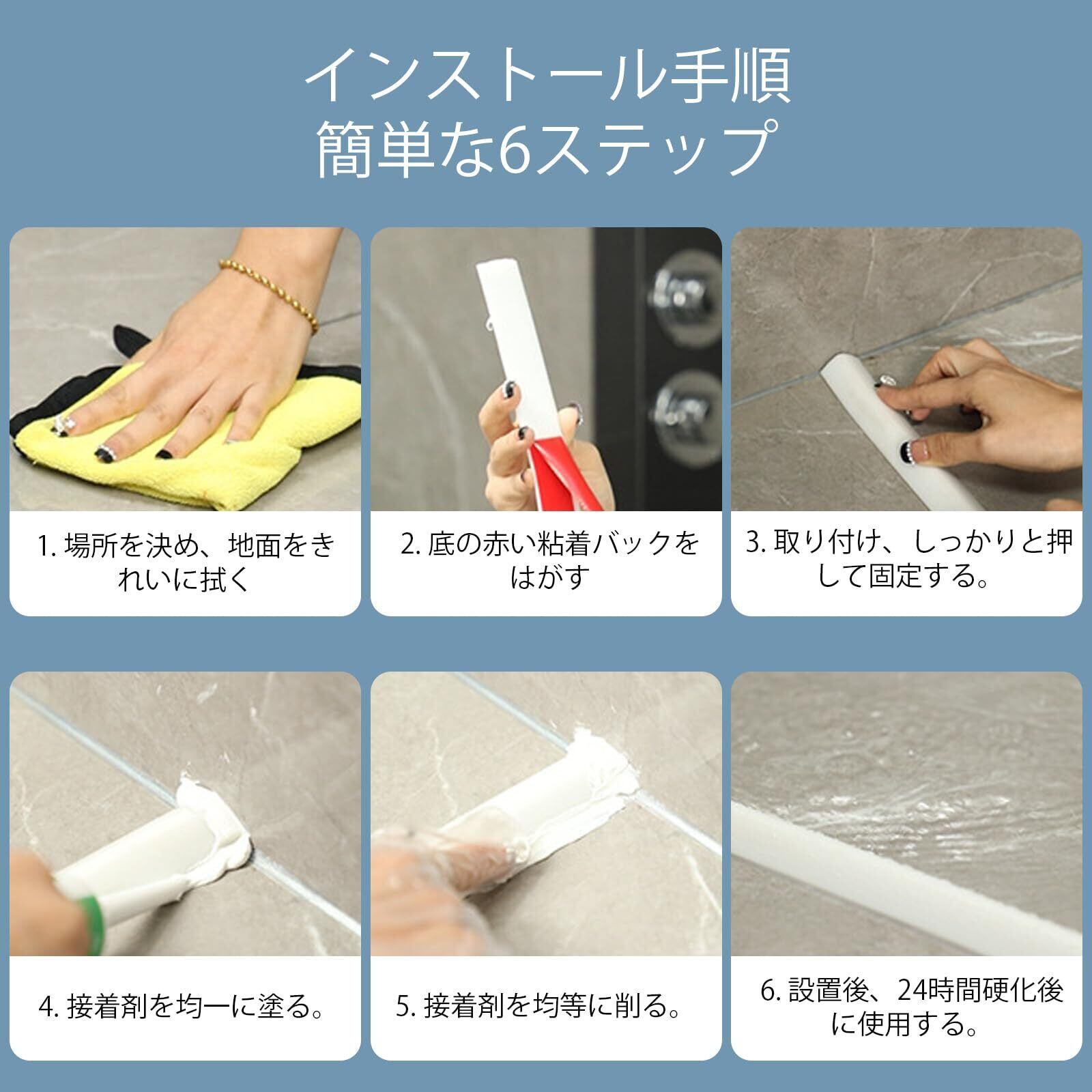 インストール手順
簡単な6ステップ

1. 場所を決め、地面をきれいに拭く

2. 底の赤い粘着バックをはがす

3. 取り付け、しっかりと押して固定する。

4. 接着剤を均一に塗る。

5. 接着剤を均等に削る。

6. 設置後、24時間硬化後に使用する。