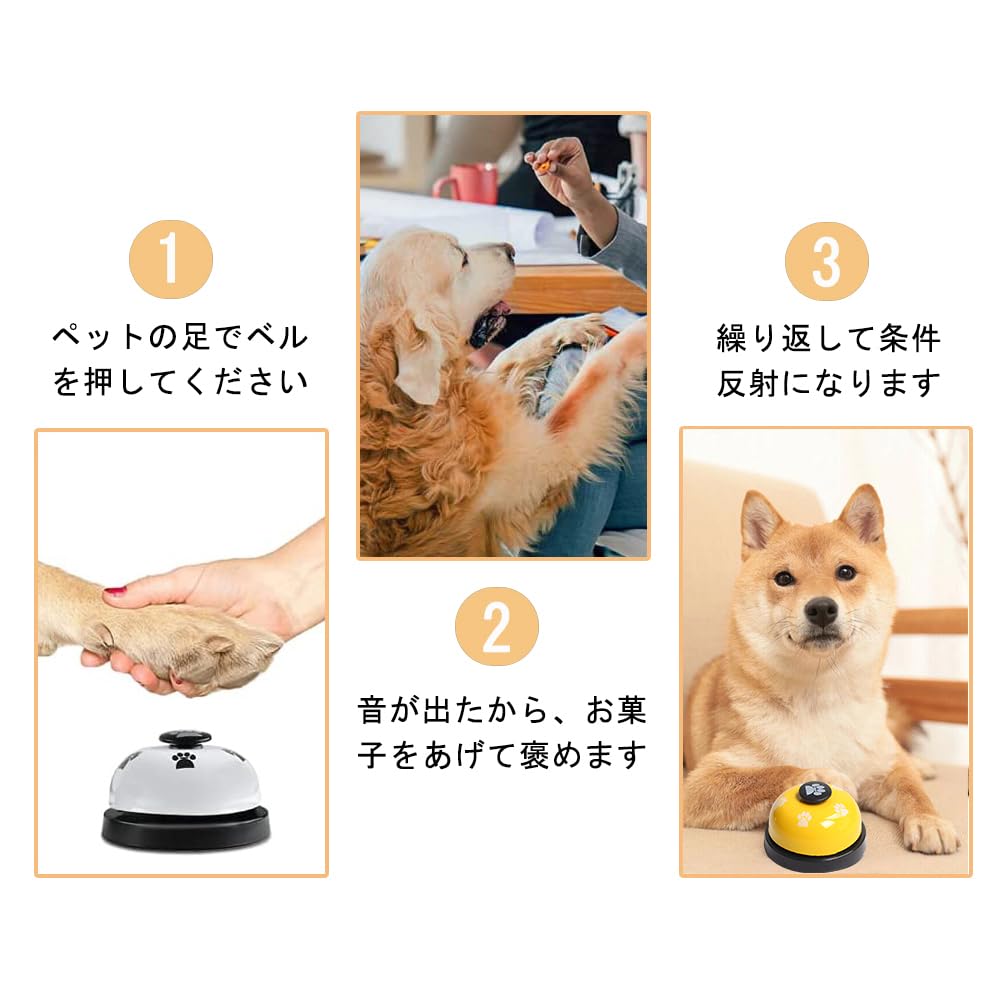 1

ペットの足でベルを押してください

2

音が出たから、お菓子をあげて褒めます

3

繰り返して条件反射になります