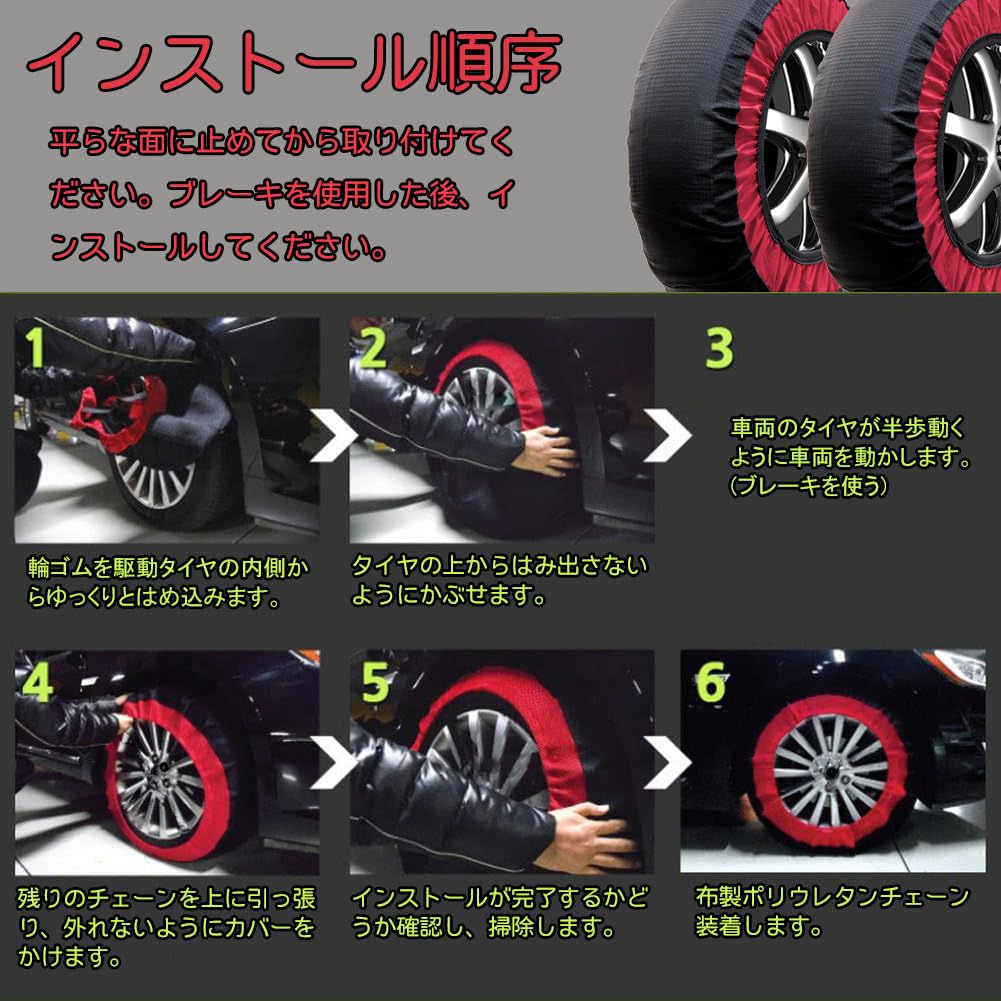 インストール順序

平らな面に止めてから取り付けてください。ブレーキを使用した後、インストールしてください。

1

輪ゴムを駆動タイヤの内側からゆっくりとはめ込みます。

2

タイヤの上からはみ出さないようにかぶせます。

3

車両のタイヤが半歩動くように車両を動かします。（ブレーキを使う）

4

残りのチェーンを上に引っ張り、外れないようにカバーをかけます。

5

インストールが完了するかどうか確認し、掃除します。

6

布製ポリウレタンチェーン装着します。