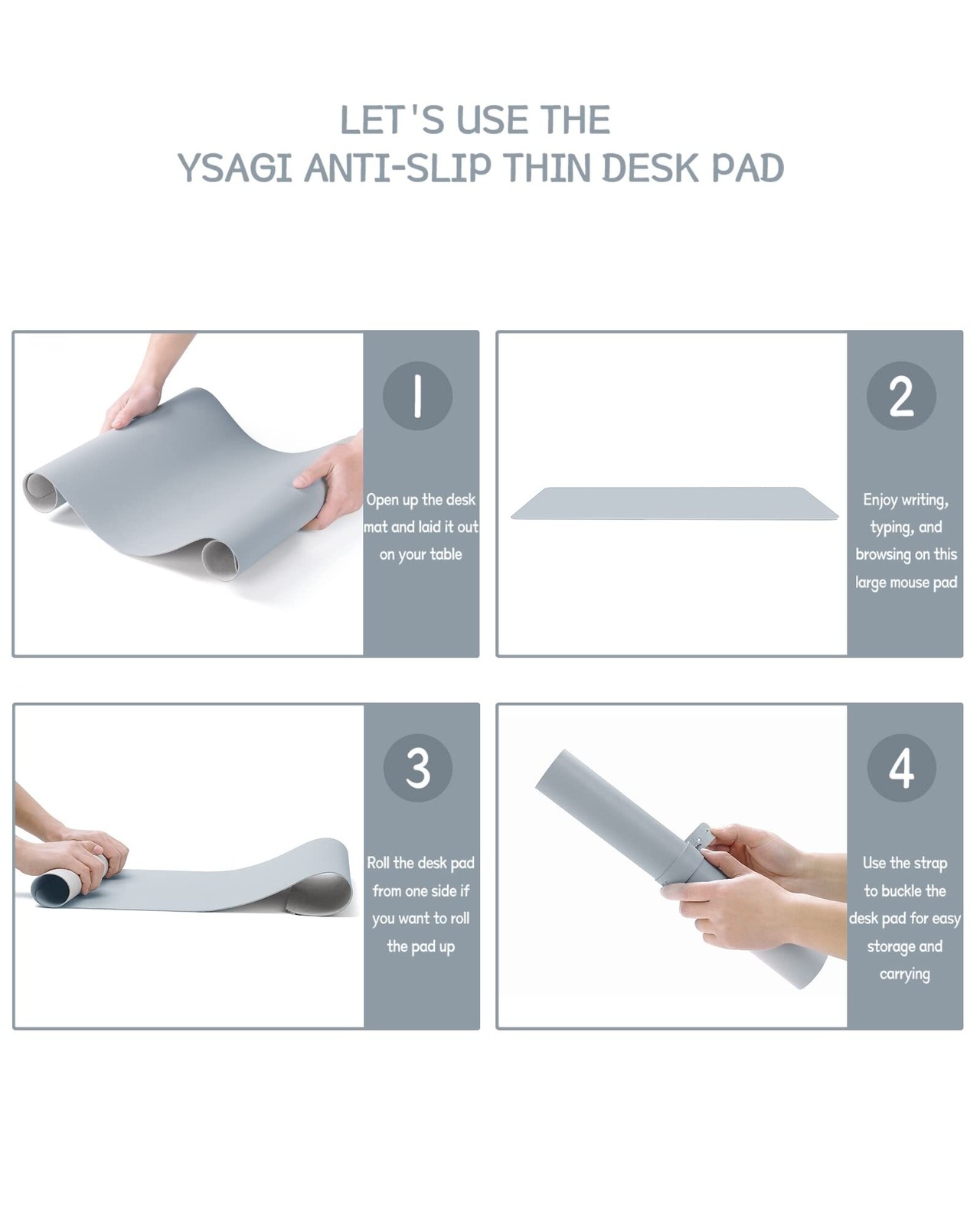 LET'S USE THE
YSAGI ANTI-SLIP THIN DESK PAD

1

Open up the desk mat and laid it out on your table

2

Enjoy writing, typing, and browsing on this large mouse pad

3

Roll the desk pad from one side if you want to roll the pad up

4

Use the strap to buckle the desk pad for easy storage and carrying