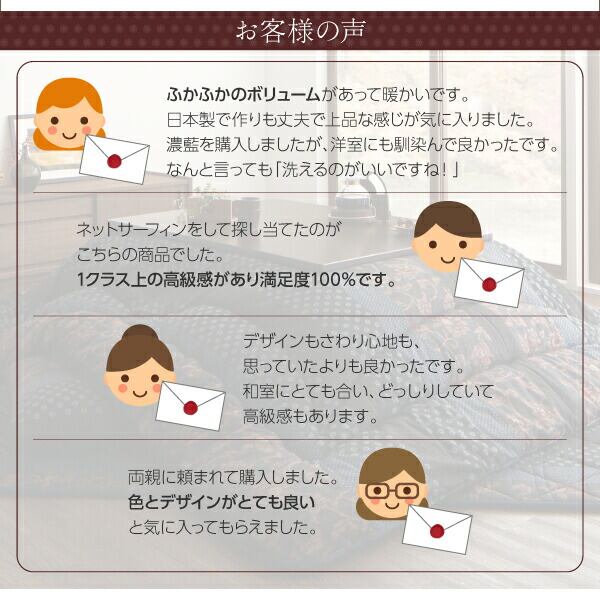 お客様の声

ふかふかのボリュームがあって暖かいです。
日本製で作りも丈夫で上品な感じが気に入りました。
濃藍を購入しましたが、洋室にも馴染んで良かったです。
なんと言っても「洗えるのがいいですね！」

ネットサーフィンをして探し当てたのが
こちらの商品でした。
1クラス上の高級感があり満足度100%です。

デザインもさわり心地も、
思っていたよりも良かったです。
和室にとても合い、どっしりしていて
高級感もあります。

両親に頼まれて購入しました。
色とデザインがとても良い
と気に入ってもらえました。