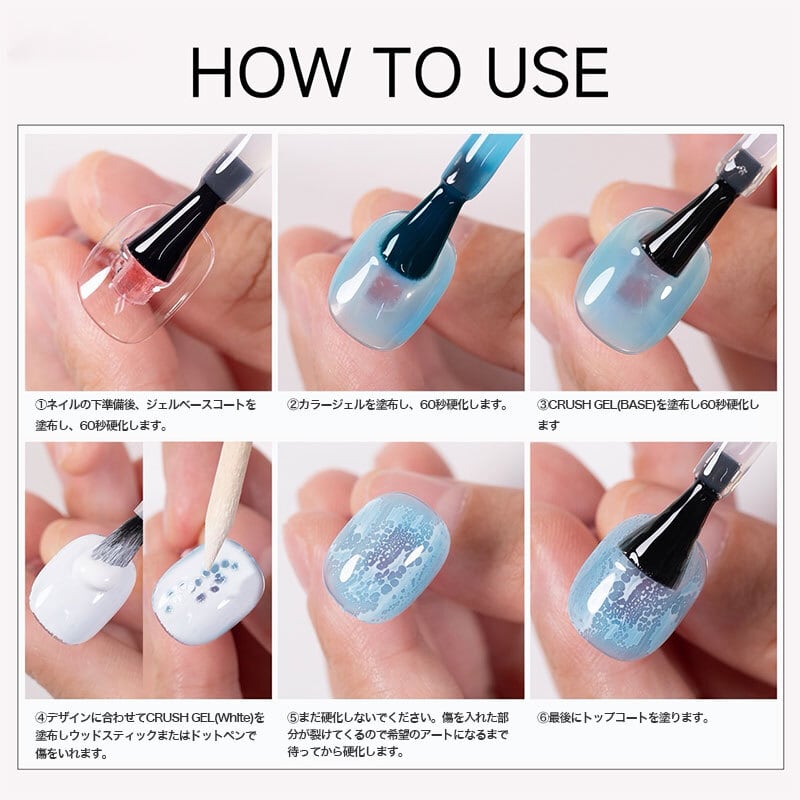 HOW TO USE

①ネイルの下準備後、ジェルベースコートを塗布し、60秒硬化します。

②カラージェルを塗布し、60秒硬化します。

③CRUSH GEL(BASE)を塗布し60秒硬化します

④デザインに合わせてCRUSH GEL(White)を塗布しウッドスティックまたはドットペンで傷をいれます。

⑤まだ硬化しないでください。傷を入れた部分が裂けてくるので希望のアートになるまで待ってから硬化します。

⑥最後にトップコートを塗ります。