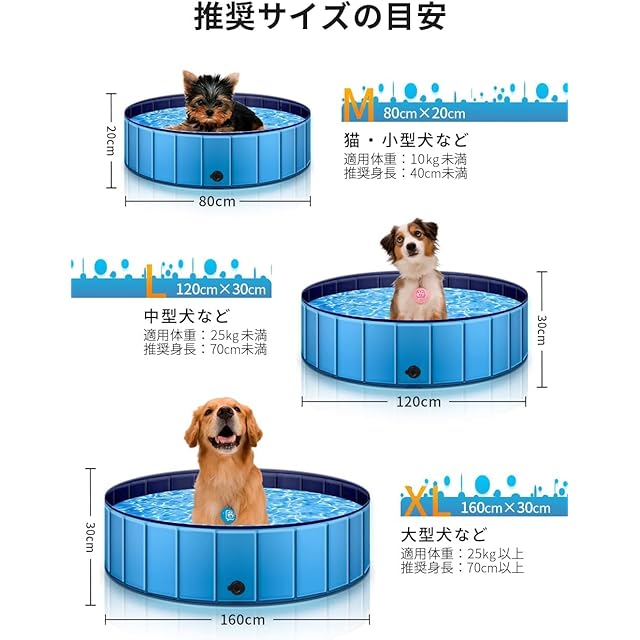 推奨サイズの目安

20cm
80cm

M 80cm×20cm
猫・小型犬など
適用体重：10kg未満
推奨身長：40cm未満

L 120cm×30cm
中型犬など
適用体重：25kg未満
推奨身長：70cm未満

30cm
120cm

30cm
160cm

XL 160cm×30cm
大型犬など
適用体重：25kg以上
推奨身長：70cm以上