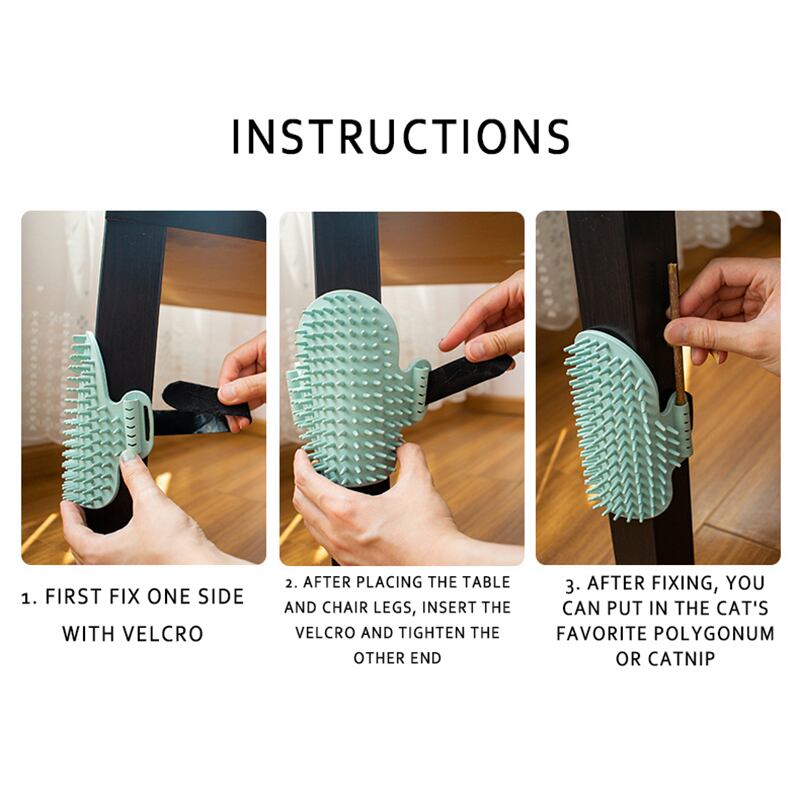 INSTRUCTIONS

1. FIRST FIX ONE SIDE WITH VELCRO

2. AFTER PLACING THE TABLE AND CHAIR LEGS, INSERT THE VELCRO AND TIGHTEN THE OTHER END

3. AFTER FIXING, YOU CAN PUT IN THE CAT'S FAVORITE POLYGONUM OR CATNIP