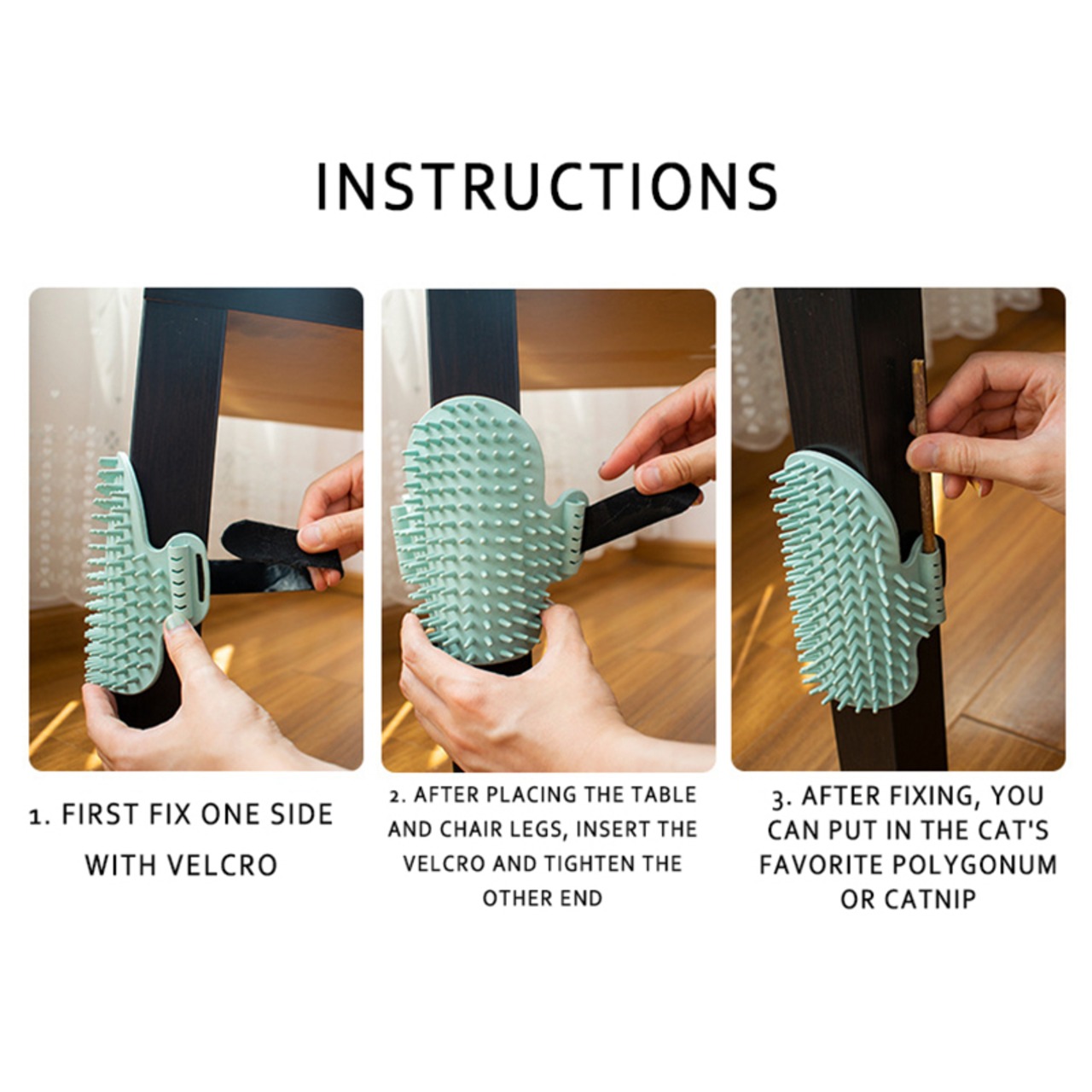 INSTRUCTIONS

1. FIRST FIX ONE SIDE WITH VELCRO

2. AFTER PLACING THE TABLE AND CHAIR LEGS, INSERT THE VELCRO AND TIGHTEN THE OTHER END

3. AFTER FIXING, YOU CAN PUT IN THE CAT'S FAVORITE POLYGONUM OR CATNIP