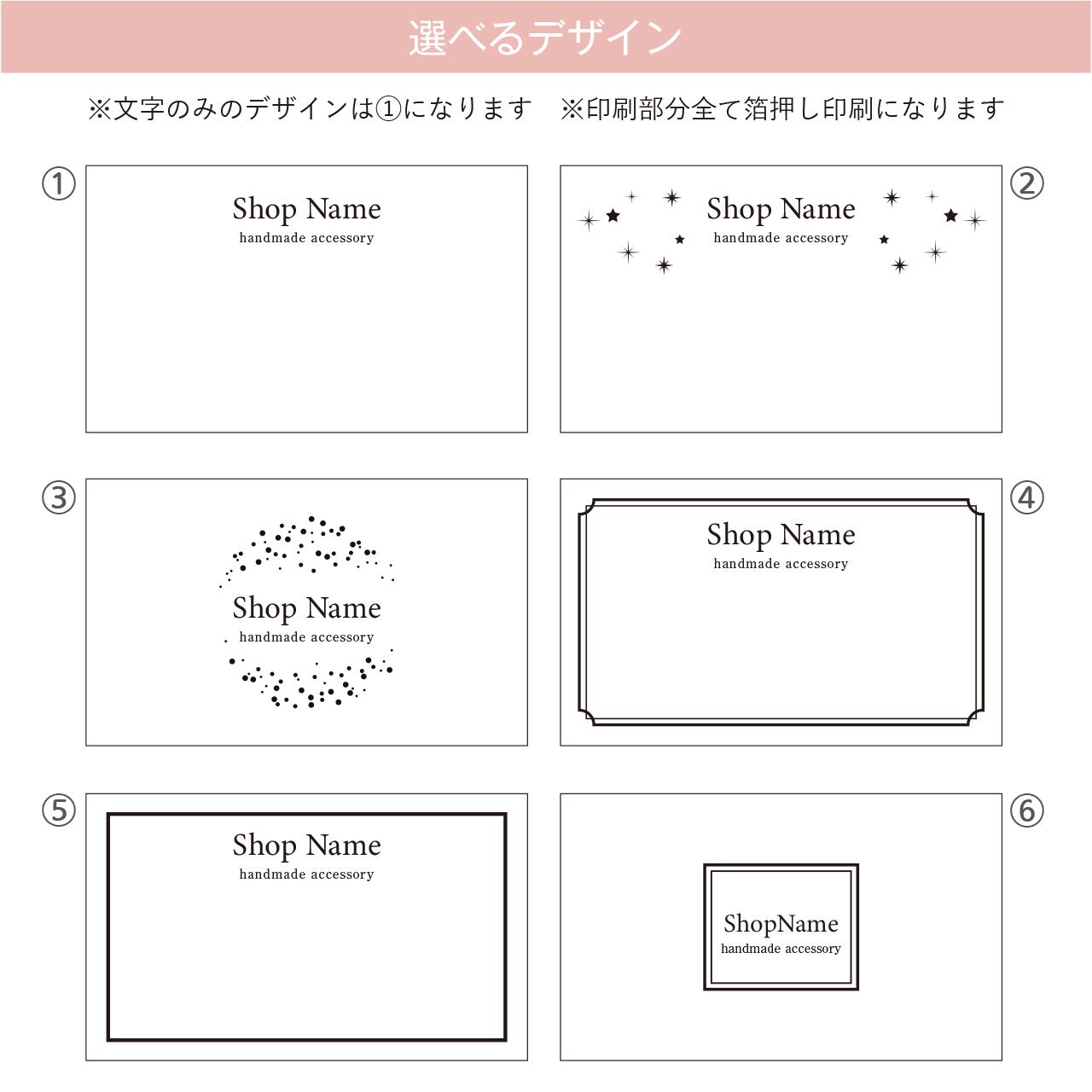 選べるデザイン

※文字のみのデザインは①になります　※印刷部分全て箔押し印刷になります

①
Shop Name
handmade accessory

②
Shop Name
handmade accessory

③
Shop Name
handmade accessory

④
Shop Name
handmade accessory

⑤
Shop Name
handmade accessory

⑥
ShopName
handmade accessory