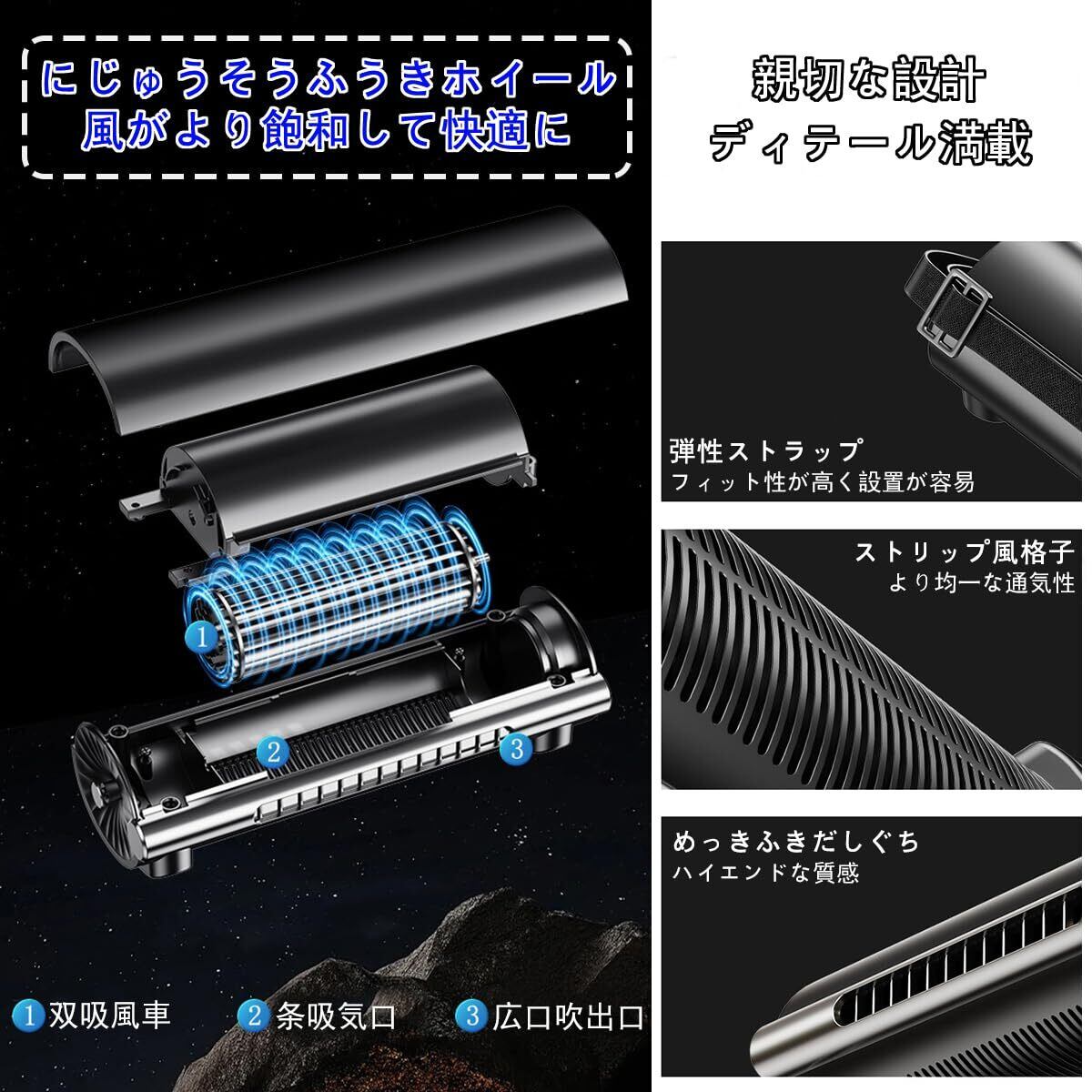 にじゅうそうふうきホイール
風がより飽和して快適に

1
2
3

1 双吸風車　2 条吸気口　3 広口吹出口

親切な設計
ディテール満載

弾性ストラップ
フィット性が高く設置が容易

ストリップ風格子
より均一な通気性

めっきふきだしぐち
ハイエンドな質感