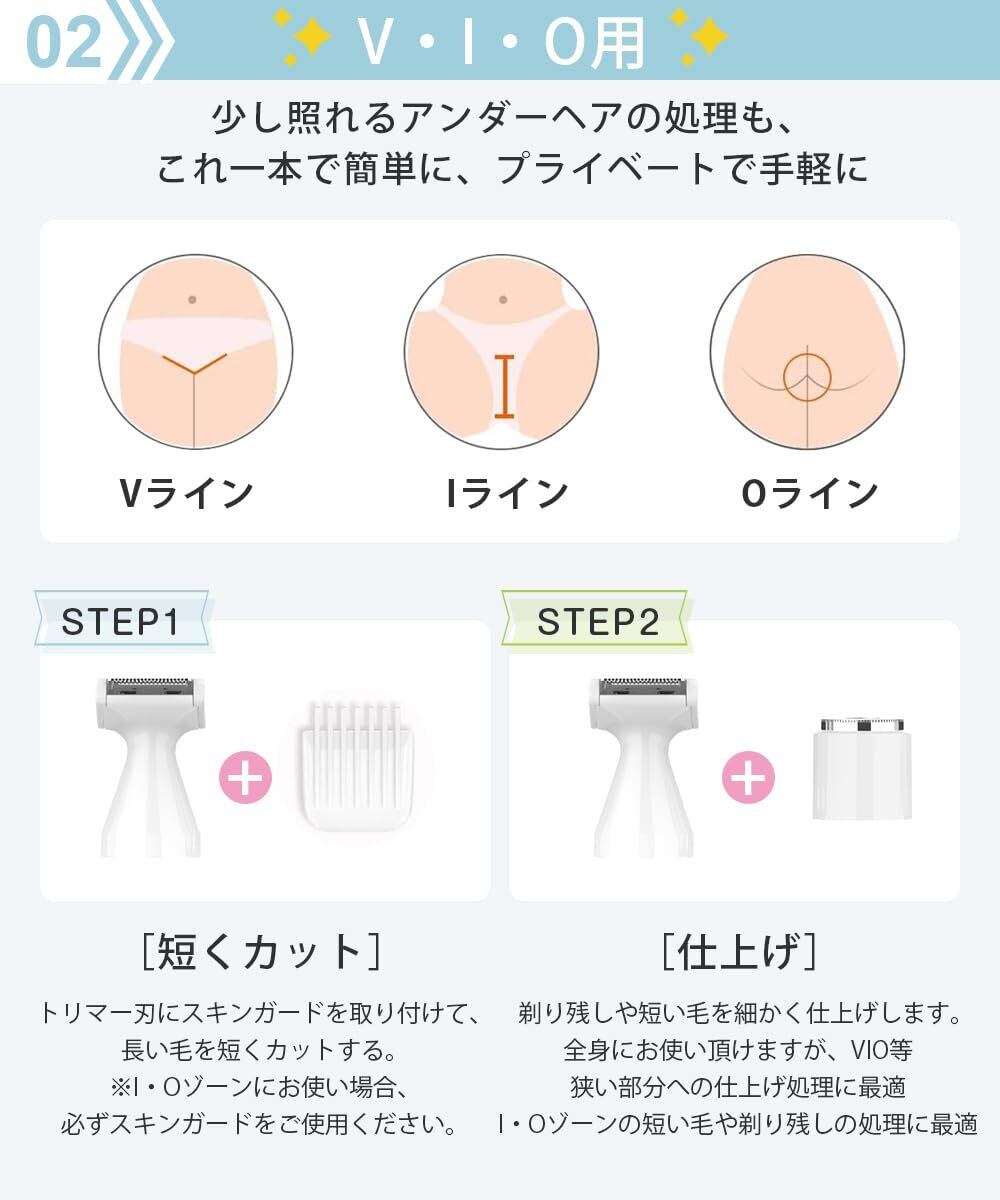 02 V・I・O用

少し照れるアンダーヘアの処理も、
これ一本で簡単に、プライベートで手軽に

Vライン

Iライン

Oライン

STEP1

[短くカット]

トリマー刃にスキンガードを取り付けて、
長い毛を短くカットする。
※I・Oゾーンにお使い場合、
必ずスキンガードをご使用ください。

STEP2

[仕上げ]

剃り残しや短い毛を細かく仕上げします。
全身にお使い頂けますが、VIO等
狭い部分への仕上げ処理に最適
I・Oゾーンの短い毛や剃り残しの処理に最適