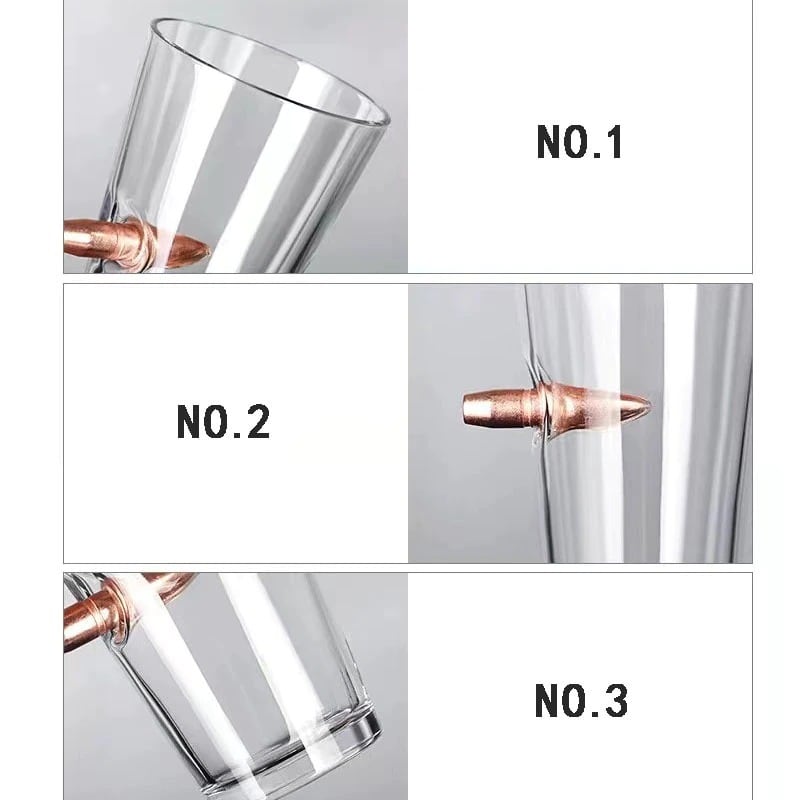 NO.1

NO.2

NO.3